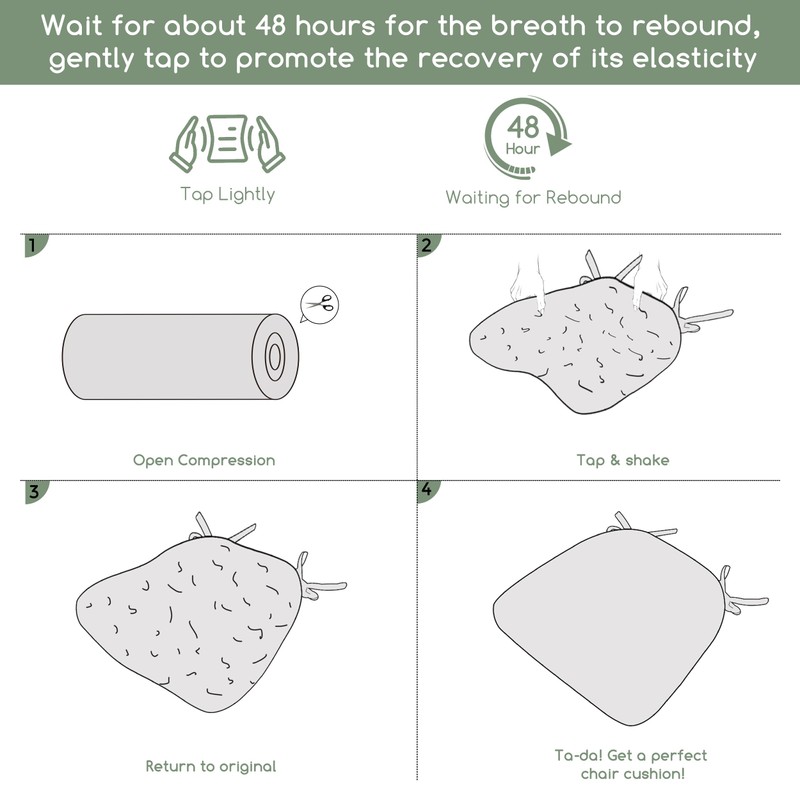 Wait for about 48 hours for the breath to rebound, gently tap to promote the recovery of its elasticity

Tap Lightly

48 Hour

Waiting for Rebound

1

Open Compression

2

Tap & shake

3

Return to original

4

Ta-da! Get a perfect chair cushion!