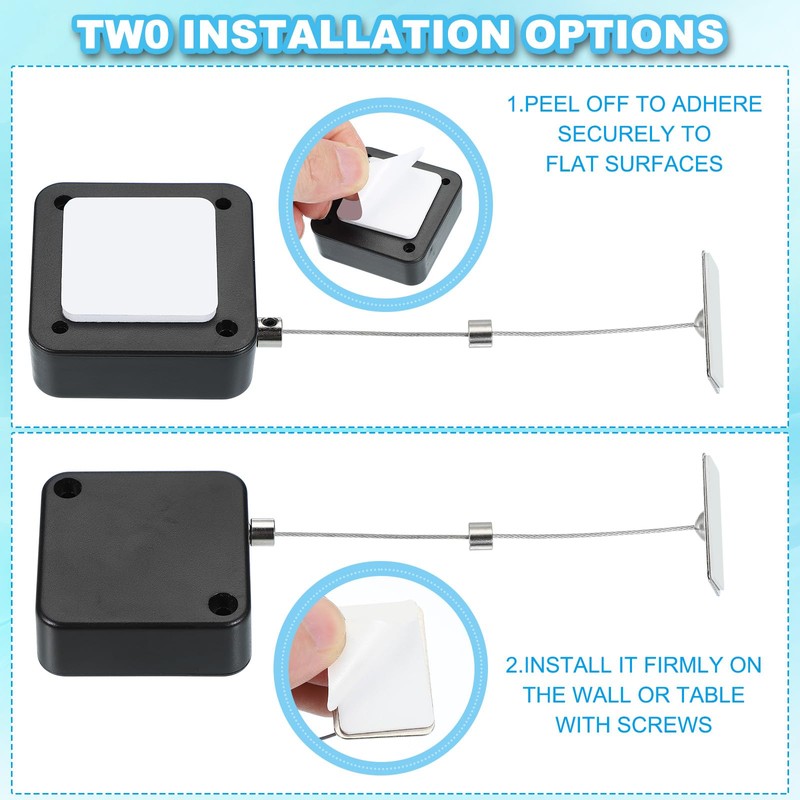 TW0 INSTALLATION OPTIONS

1.PEEL OFF TO ADHERE SECURELY TO FLAT SURFACES

2.INSTALL IT FIRMLY ON THE WALL OR TABLE WITH SCREWS