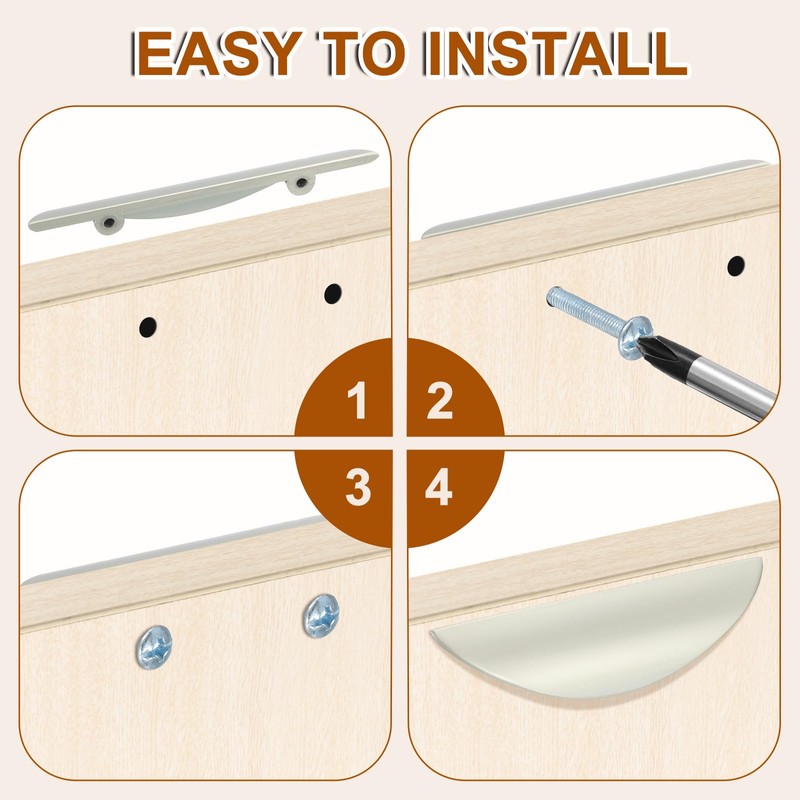 EASY TO INSTALL

1

2

3

4