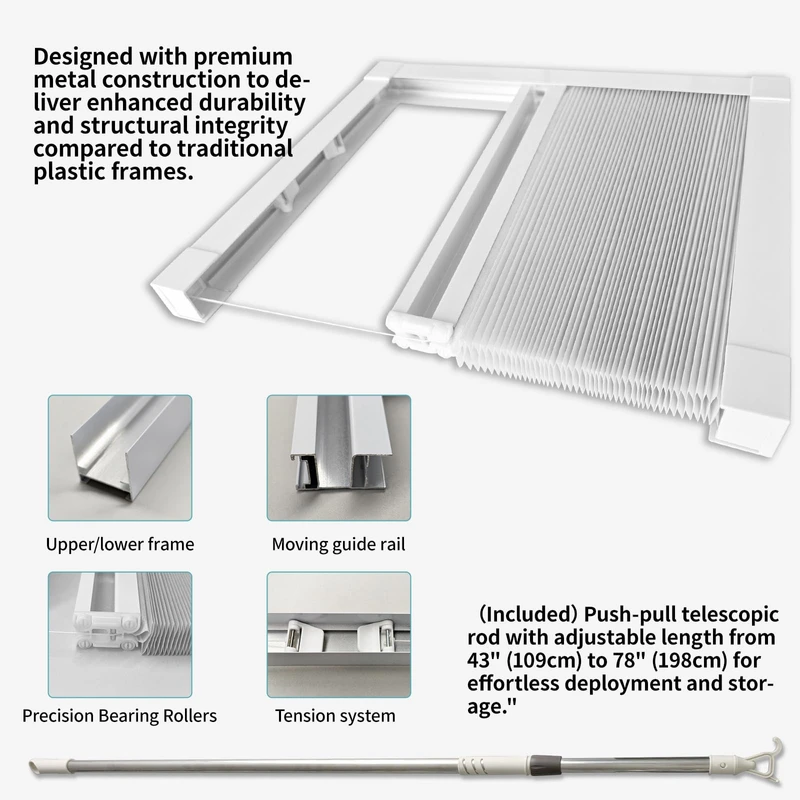 Designed with premium metal construction to deliver enhanced durability and structural integrity compared to traditional plastic frames.

Upper/lower frame

Moving guide rail

Precision Bearing Rollers

Tension system

(Included) Push-pull telescopic rod with adjustable length from 43" (109cm) to 78" (198cm) for effortless deployment and storage."