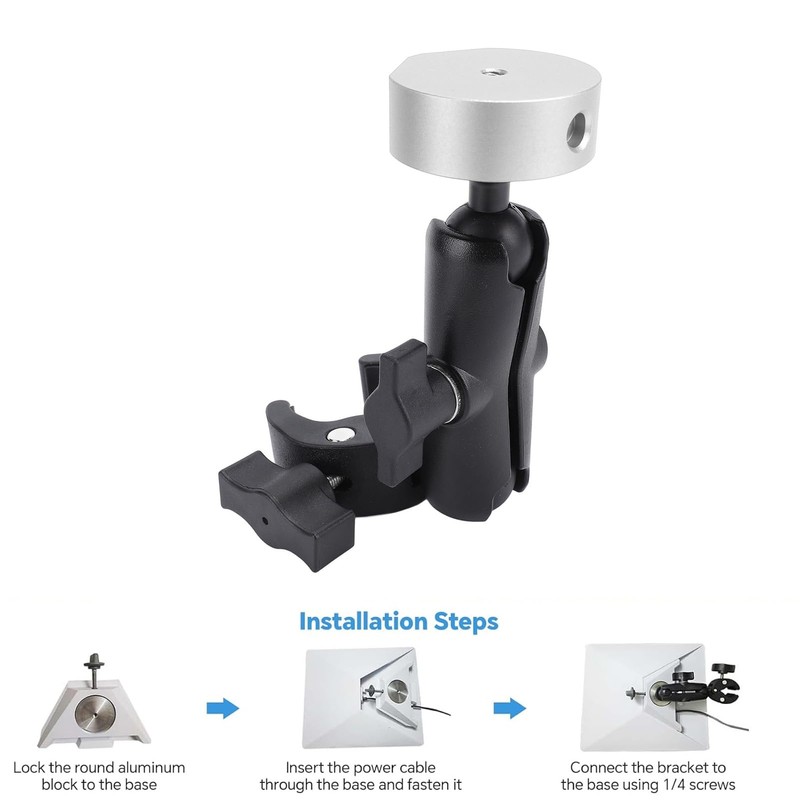 Installation Steps

Lock the round aluminum block to the base

Insert the power cable through the base and fasten it

Connect the bracket to the base using 1/4 screws