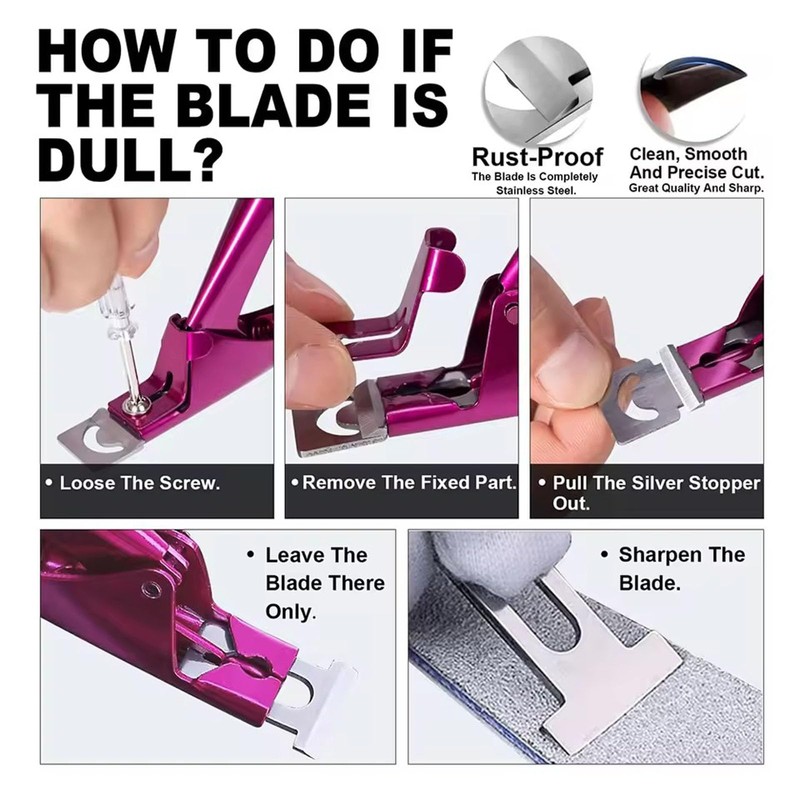 HOW TO DO IF THE BLADE IS DULL?

Rust-Proof
The Blade Is Completely Stainless Steel.

Clean, Smooth And Precise Cut.
Great Quality And Sharp.

• Loose The Screw.

• Remove The Fixed Part.

• Pull The Silver Stopper Out.

• Leave The Blade There Only.

• Sharpen The Blade.