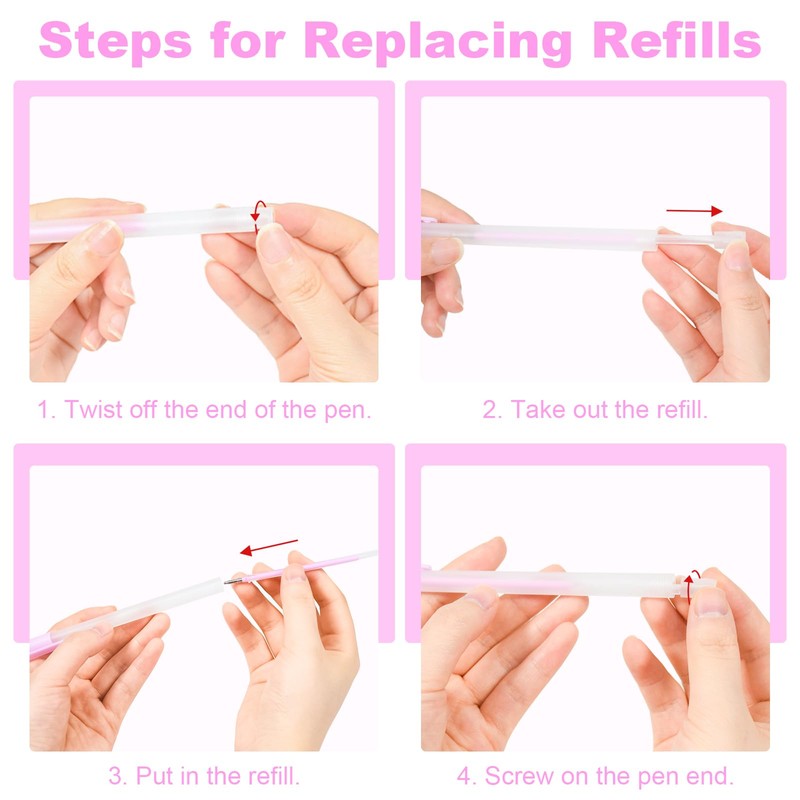 Steps for Replacing Refills

1. Twist off the end of the pen.

2. Take out the refill.

3. Put in the refill.

4. Screw on the pen end.