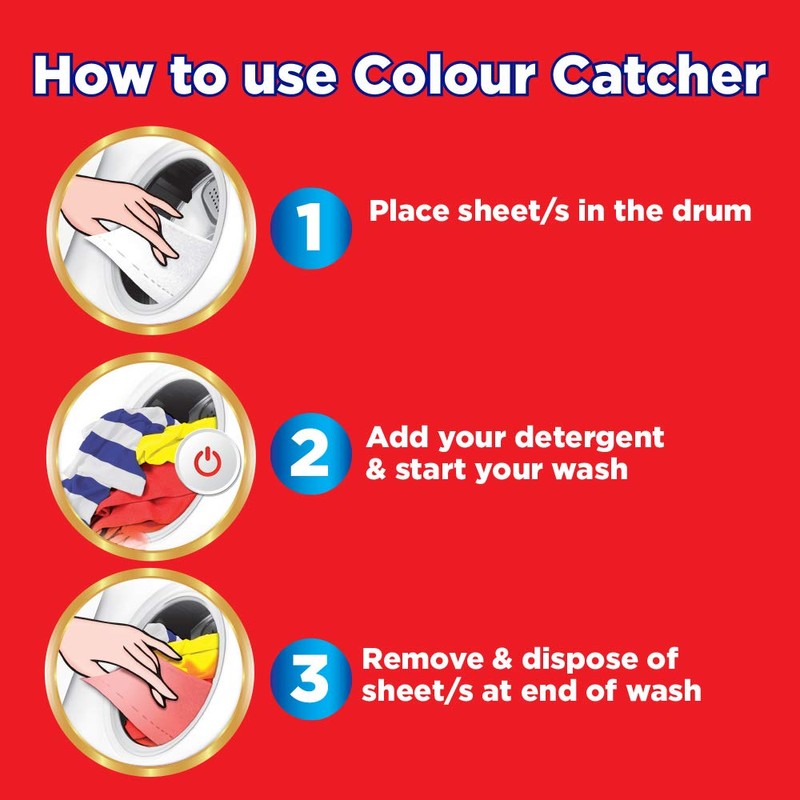 How to use Colour Catcher

1 Place sheet/s in the drum

2 Add your detergent & start your wash

3 Remove & dispose of sheet/s at end of wash