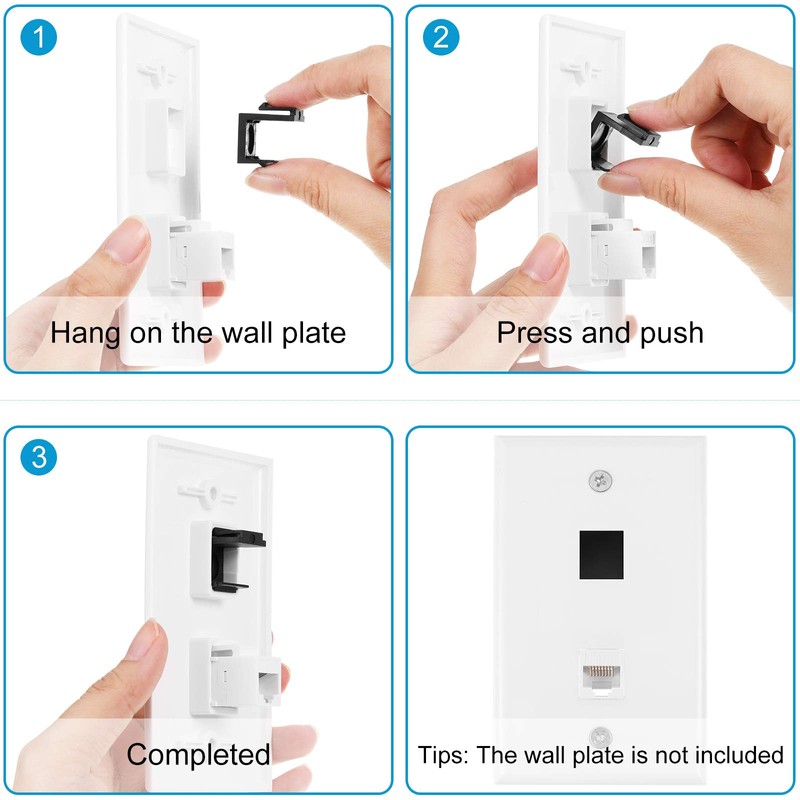 1
Hang on the wall plate

2
Press and push

3
Completed

Tips: The wall plate is not included