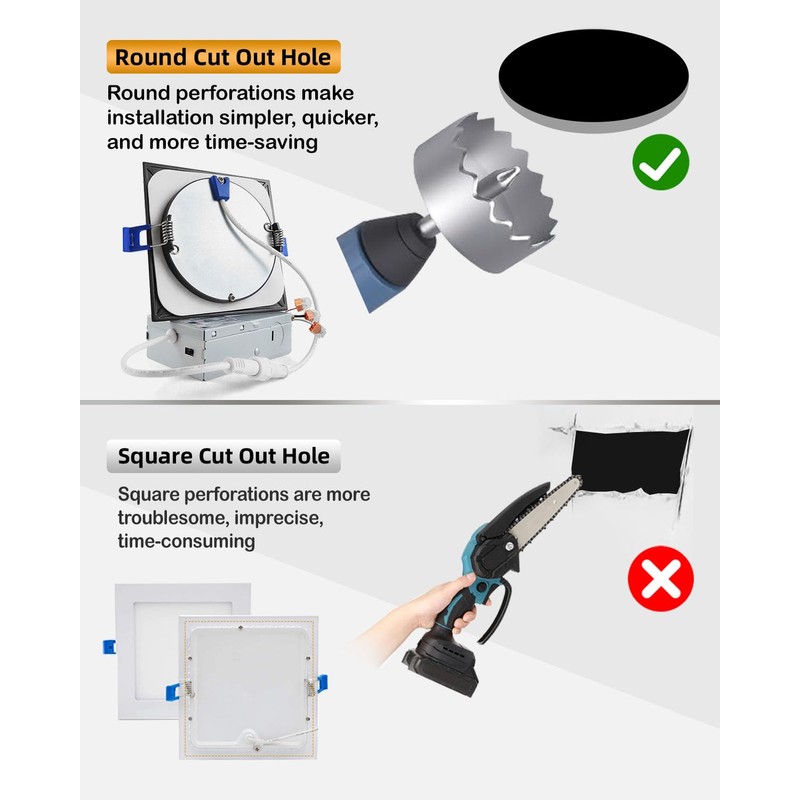 Round Cut Out Hole

Round perforations make installation simpler, quicker, and more time-saving

Square Cut Out Hole

Square perforations are more troublesome, imprecise, time-consuming