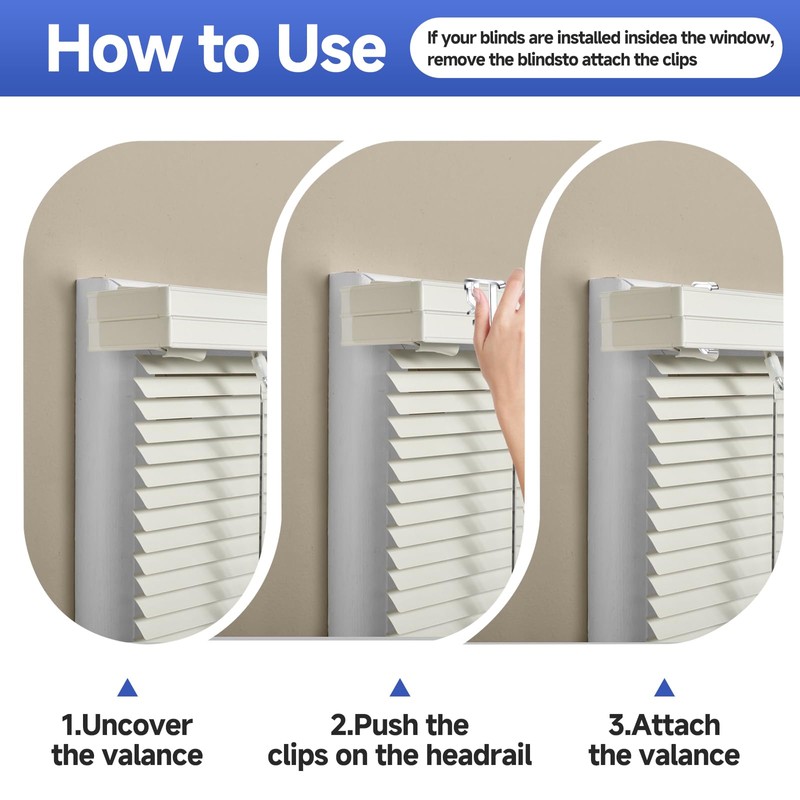 How to Use

If your blinds are installed insidea the window, remove the blindsto attach the clips

1.Uncover the valance

2.Push the clips on the headrail

3.Attach the valance