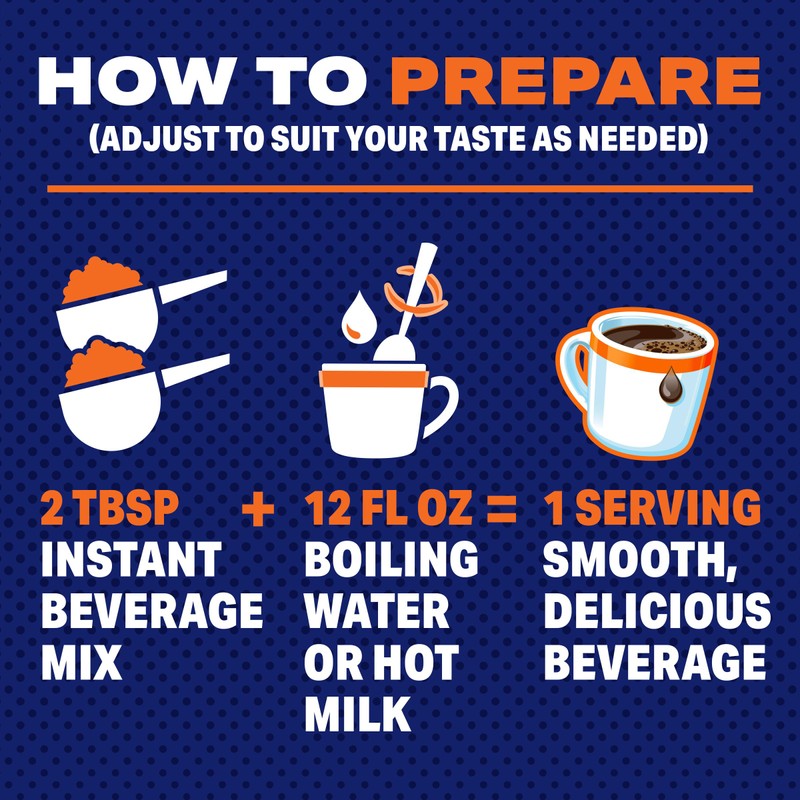 HOW TO PREPARE
(ADJUST TO SUIT YOUR TASTE AS NEEDED)

2 TBSP INSTANT BEVERAGE MIX

+

12 FL OZ BOILING WATER OR HOT MILK

=

1 SERVING SMOOTH, DELICIOUS BEVERAGE