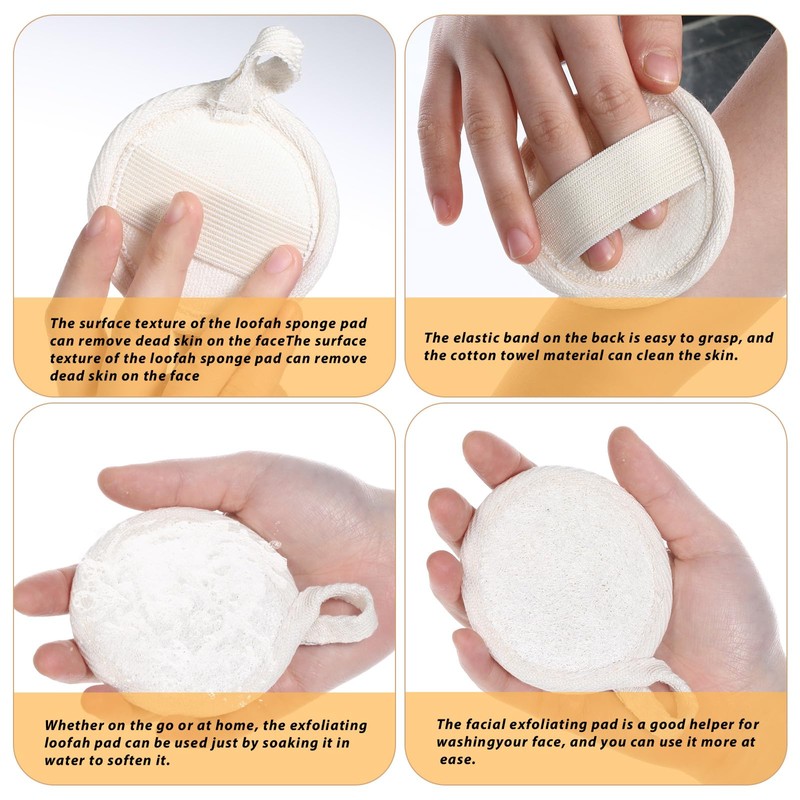 The surface texture of the loofah sponge pad can remove dead skin on the faceThe surface texture of the loofah sponge pad can remove dead skin on the face

The elastic band on the back is easy to grasp, and the cotton towel material can clean the skin.

Whether on the go or at home, the exfoliating loofah pad can be used just by soaking it in water to soften it.

The facial exfoliating pad is a good helper for washingyour face, and you can use it more at ease.