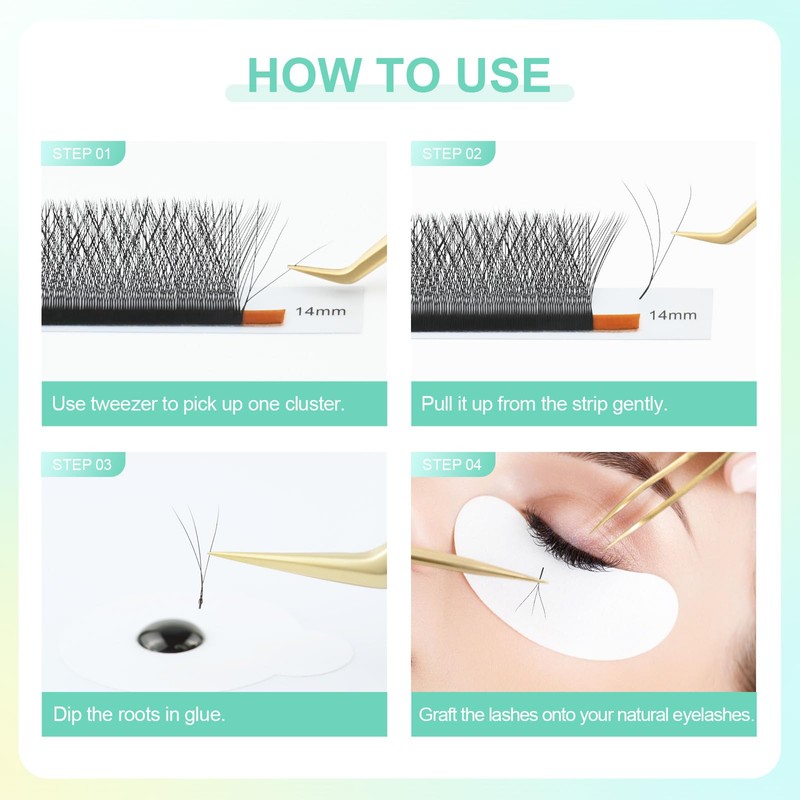 HOW TO USE

STEP 01

14mm

Use tweezer to pick up one cluster.

STEP 02

14mm

Pull it up from the strip gently.

STEP 03

Dip the roots in glue.

STEP 04

Graft the lashes onto your natural eyelashes.