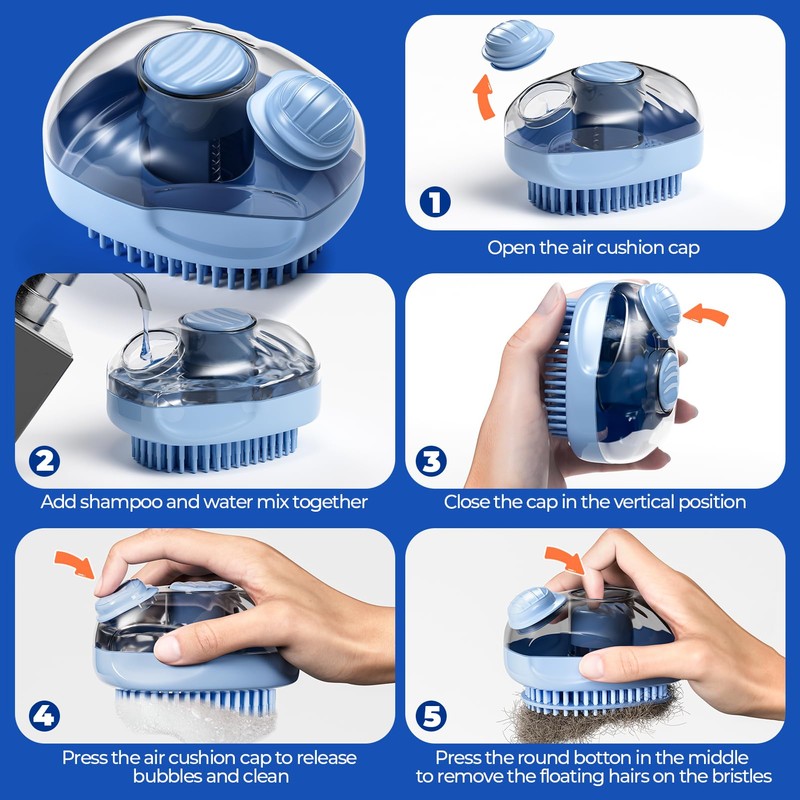 1

Open the air cushion cap

2

Add shampoo and water mix together

3

Close the cap in the vertical position

4

Press the air cushion cap to release bubbles and clean

5

Press the round botton in the middle to remove the floating hairs on the bristles