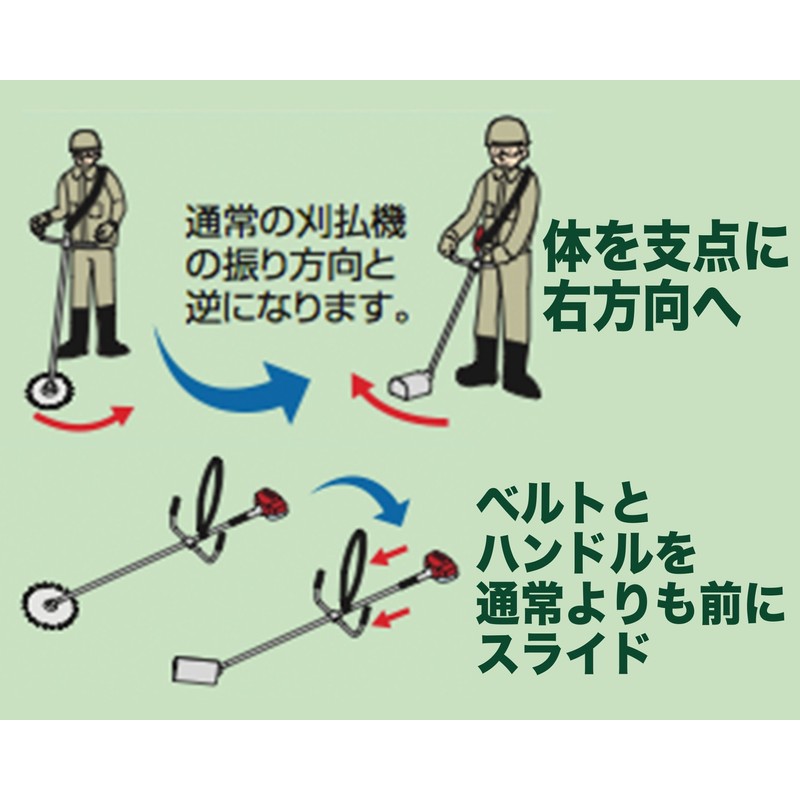 通常の刈払機の振り方向と逆になります。

体を支点に右方向へ

ベルトとハンドルを通常よりも前にスライド