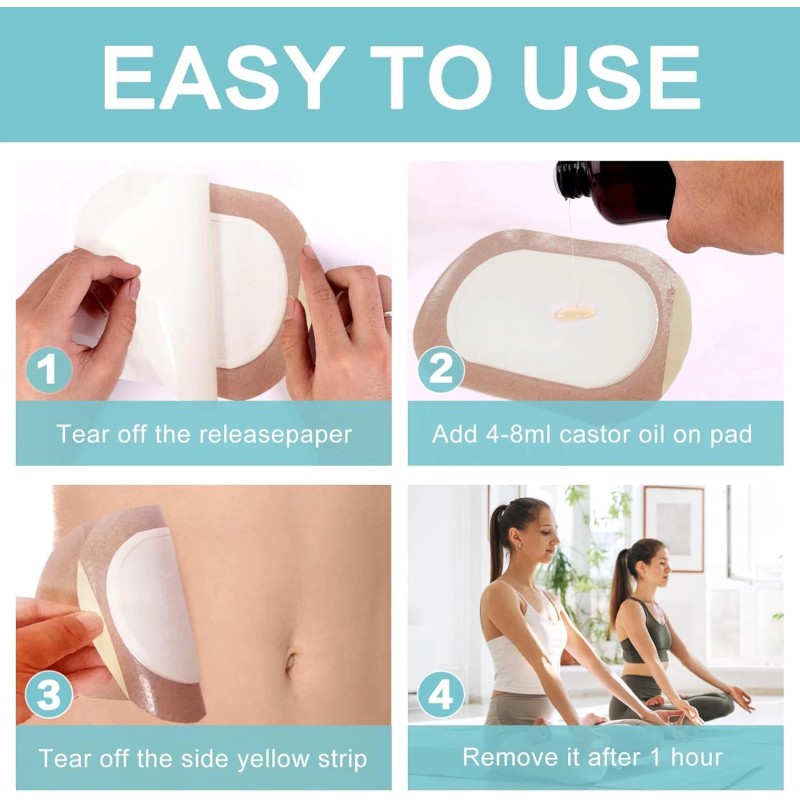 EASY TO USE

1
Tear off the releasepaper

2
Add 4-8ml castor oil on pad

3
Tear off the side yellow strip

4
Remove it after 1 hour