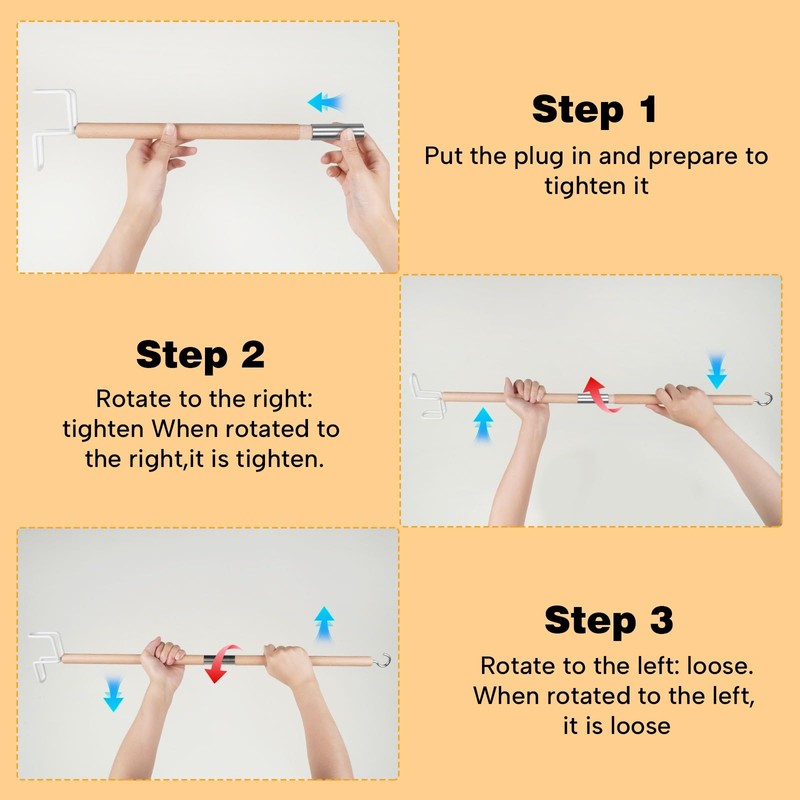 Step 1
Put the plug in and prepare to tighten it

Step 2
Rotate to the right: tighten When rotated to the right,it is tighten.

Step 3
Rotate to the left: loose. When rotated to the left, it is loose