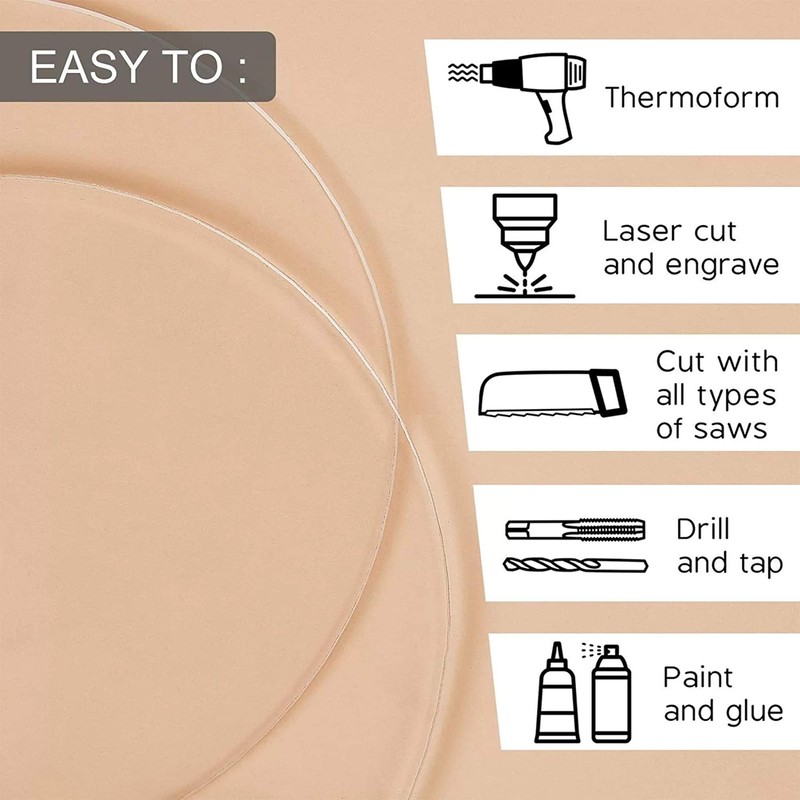 EASY TO :

Thermoform

Laser cut and engrave

Cut with all types of saws

Drill and tap

Paint and glue