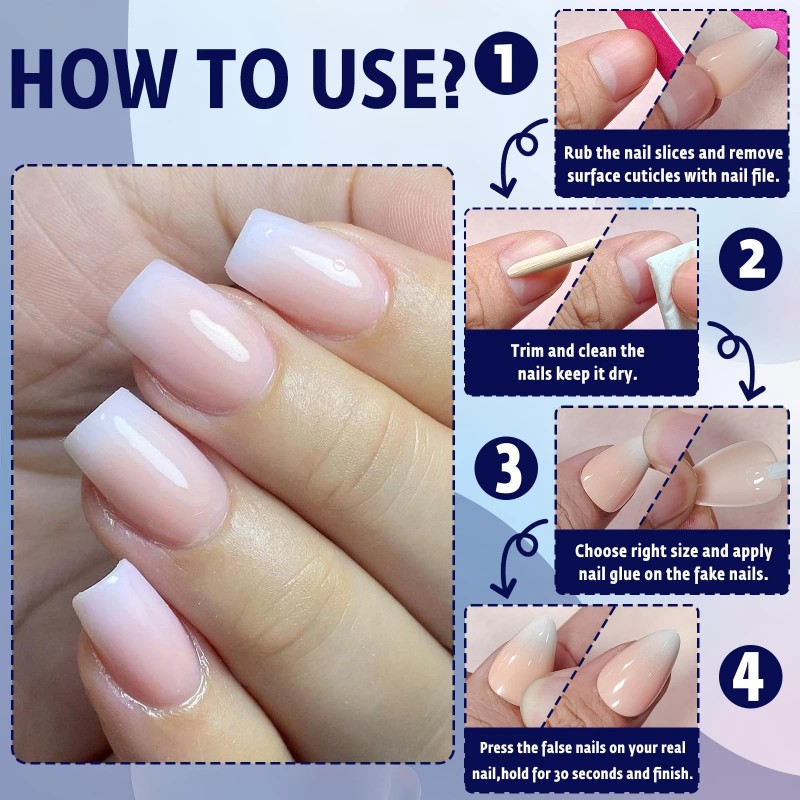 HOW TO USE?

1

Rub the nail slices and remove surface cuticles with nail file.

2

Trim and clean the nails keep it dry.

3

Choose right size and apply nail glue on the fake nails.

4

Press the false nails on your real nail,hold for 30 seconds and finish.