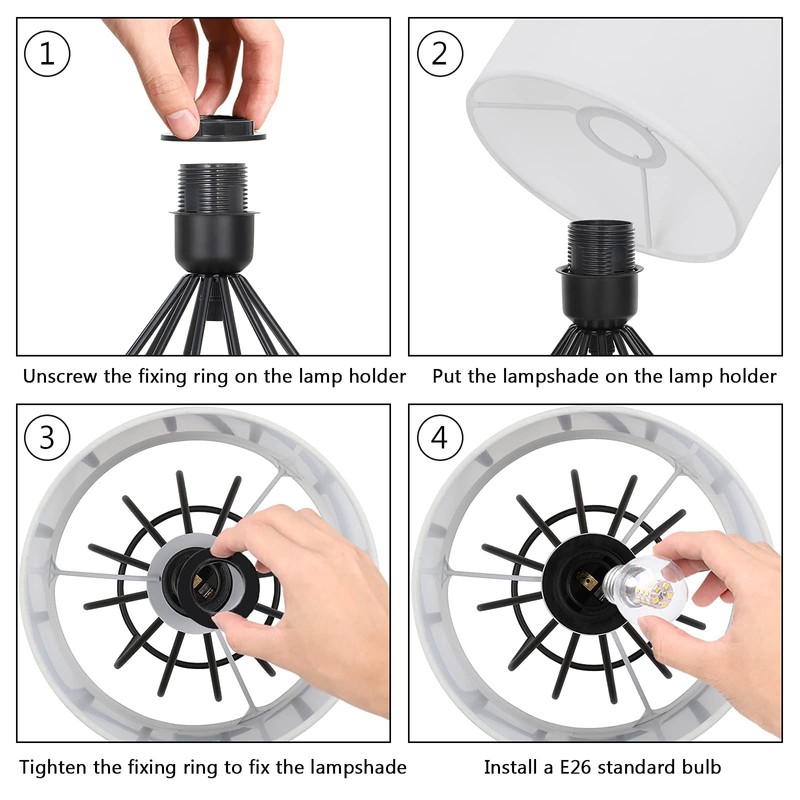 1
Unscrew the fixing ring on the lamp holder

2
Put the lampshade on the lamp holder

3
Tighten the fixing ring to fix the lampshade

4
Install a E26 standard bulb