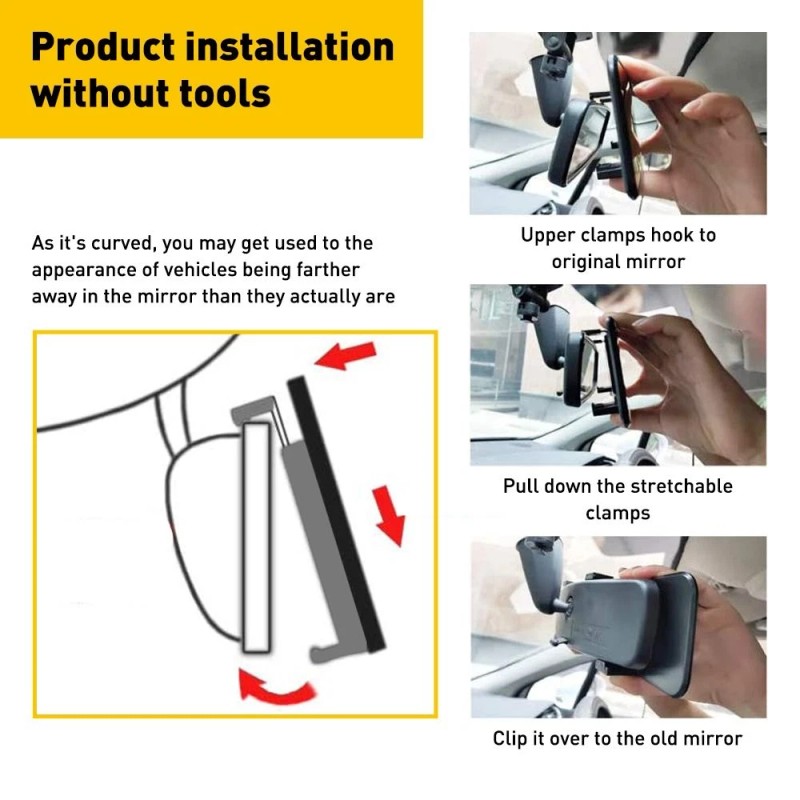 Product installation without tools

As it's curved, you may get used to the appearance of vehicles being farther away in the mirror than they actually are

Upper clamps hook to original mirror

Pull down the stretchable clamps

Clip it over to the old mirror