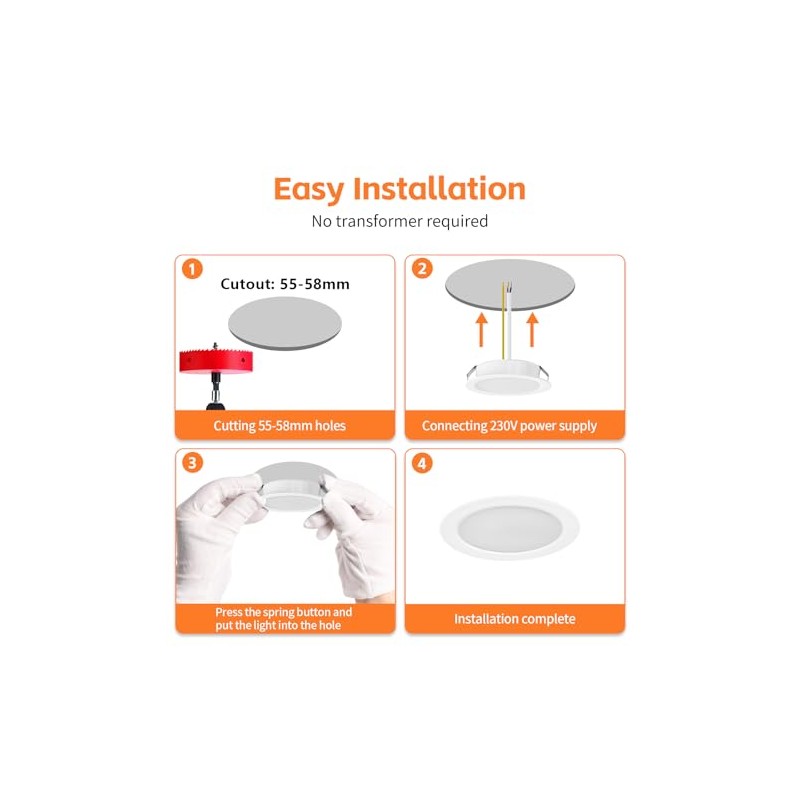 Easy Installation

No transformer required

1

Cutout: 55-58mm

Cutting 55-58mm holes

2

Connecting 230V power supply

3

Press the spring button and put the light into the hole

4

Installation complete