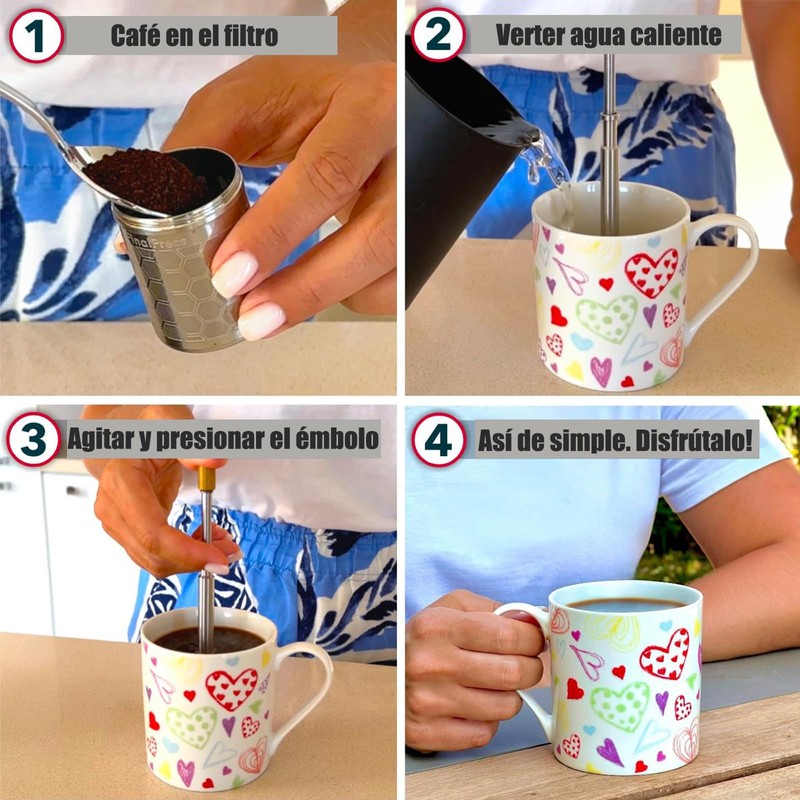 1 Café en el filtro

FinalPress

2 Verter agua caliente

3 Agitar y presionar el émbolo

4 Así de simple. Disfrútalo!