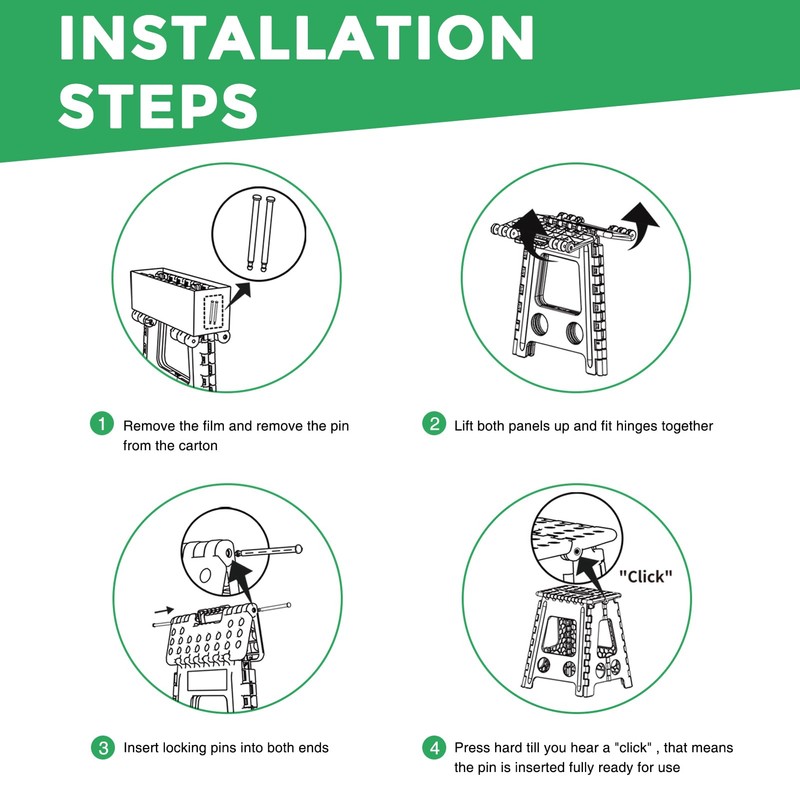 INSTALLATION STEPS

1 Remove the film and remove the pin from the carton

2 Lift both panels up and fit hinges together

"Click"

3 Insert locking pins into both ends

4 Press hard till you hear a "click" , that means the pin is inserted fully ready for use