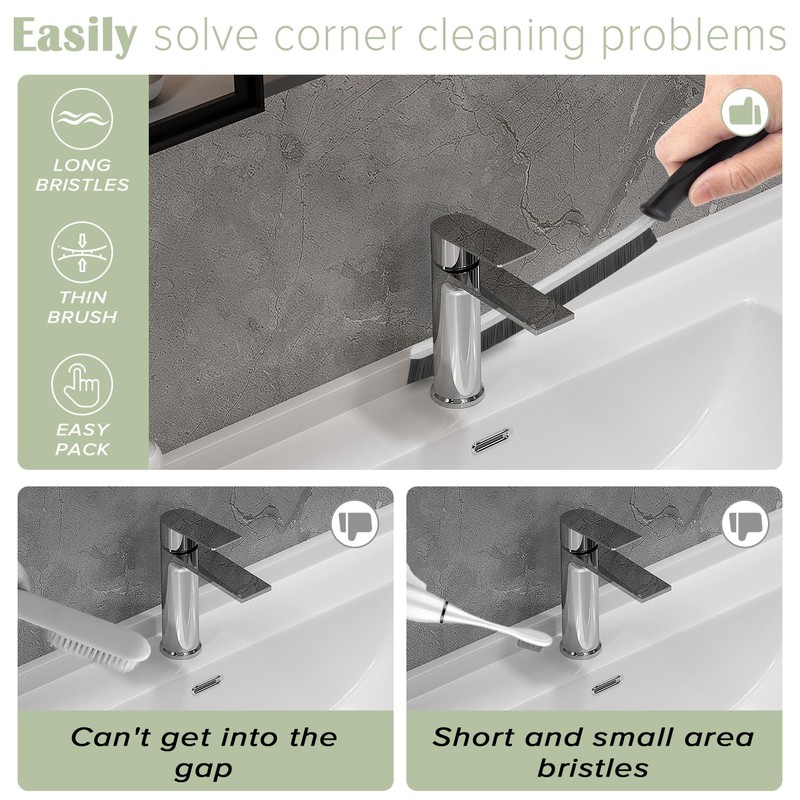 Easily solve corner cleaning problems

LONG BRISTLES

THIN BRUSH

EASY PACK

Can't get into the gap

Short and small area bristles