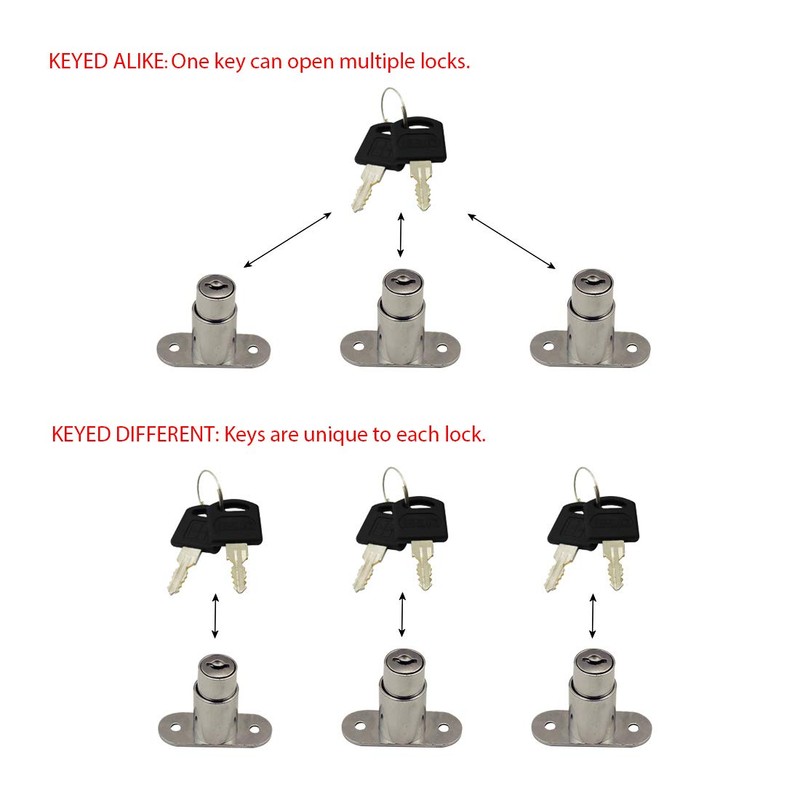 KEYED ALIKE: One key can open multiple locks.

KEYED DIFFERENT: Keys are unique to each lock.