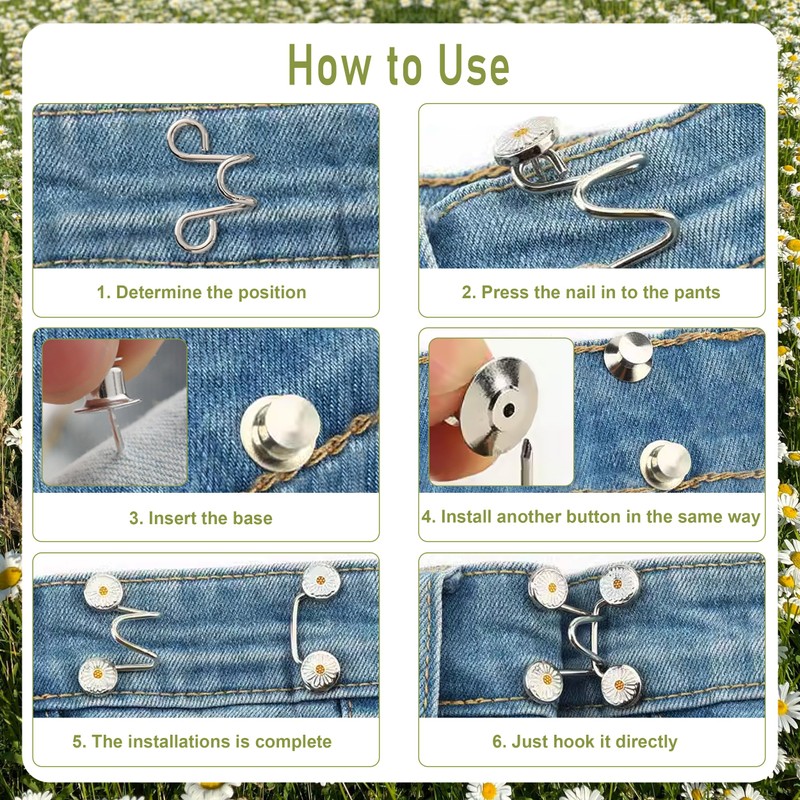 How to Use

1. Determine the position

2. Press the nail in to the pants

3. Insert the base

4. Install another button in the same way

5. The installations is complete

6. Just hook it directly