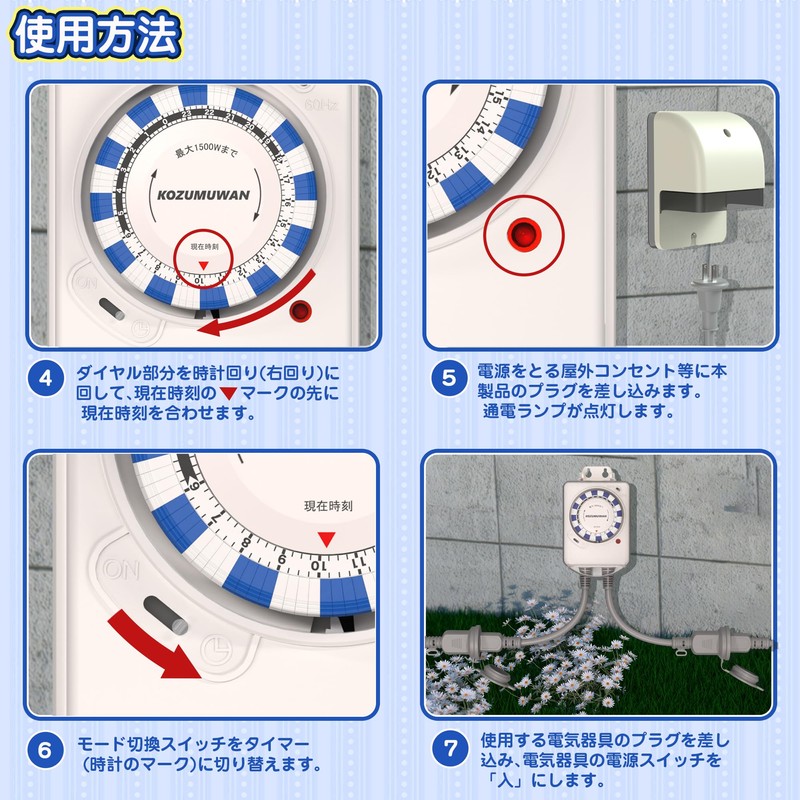 使用方法

60Hz
最大1500Wまで
KOZUMUWAN
現在時刻
ON

4 ダイヤル部分を時計回り(右回り)に回して、現在時刻の▼マークの先に現在時刻を合わせます。

5 電源をとる屋外コンセント等に本製品のプラグを差し込みます。通電ランプが点灯します。

現在時刻
ON

6 モード切換スイッチをタイマー(時計のマーク)に切り替えます。

7 使用する電気器具のプラグを差し込み、電気器具の電源スイッチを「入」にします。