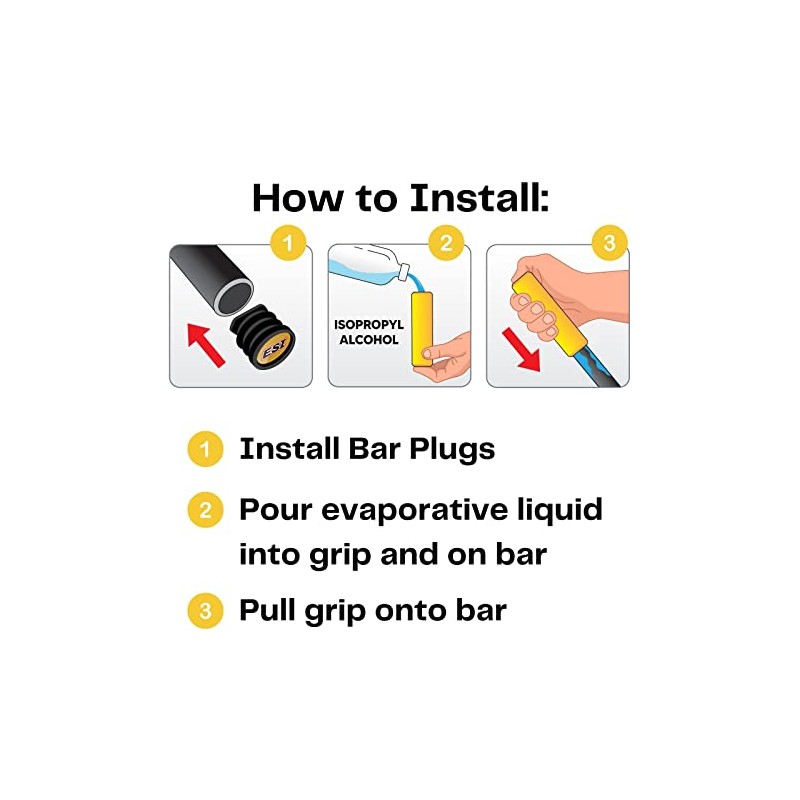 How to Install:

1

ESI

2

ISOPROPYL ALCOHOL

3

1 Install Bar Plugs

2 Pour evaporative liquid into grip and on bar

3 Pull grip onto bar