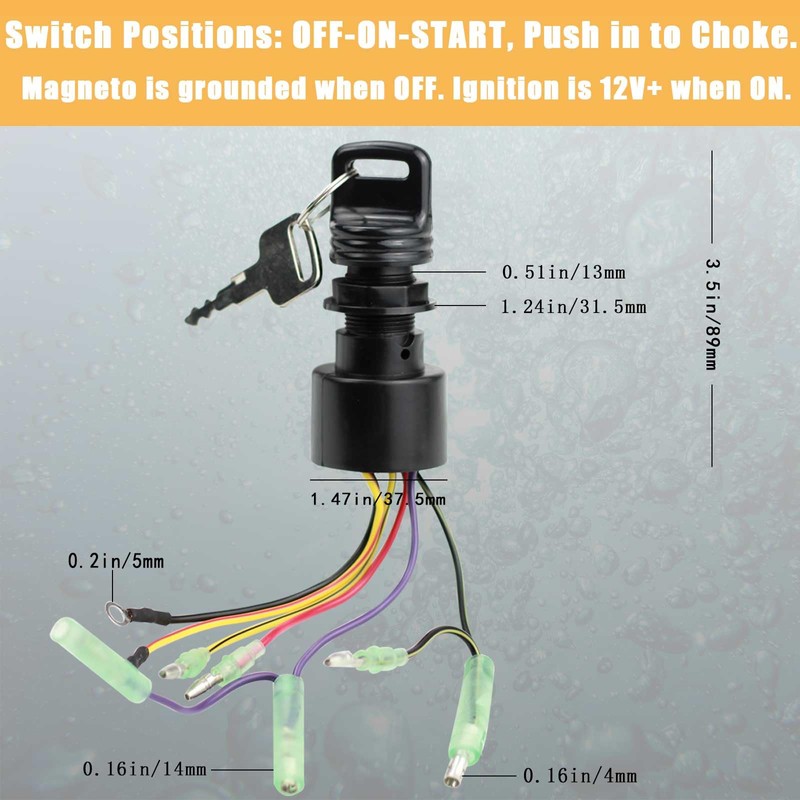 Switch Positions: OFF-ON-START, Push in to Choke.
Magneto is grounded when OFF. Ignition is 12V+ when ON.

0.51in/13mm

1.24in/31.5mm

3.5in/89mm

1.47in/37.5mm

0.2in/5mm

0.16in/14mm

0.16in/4mm