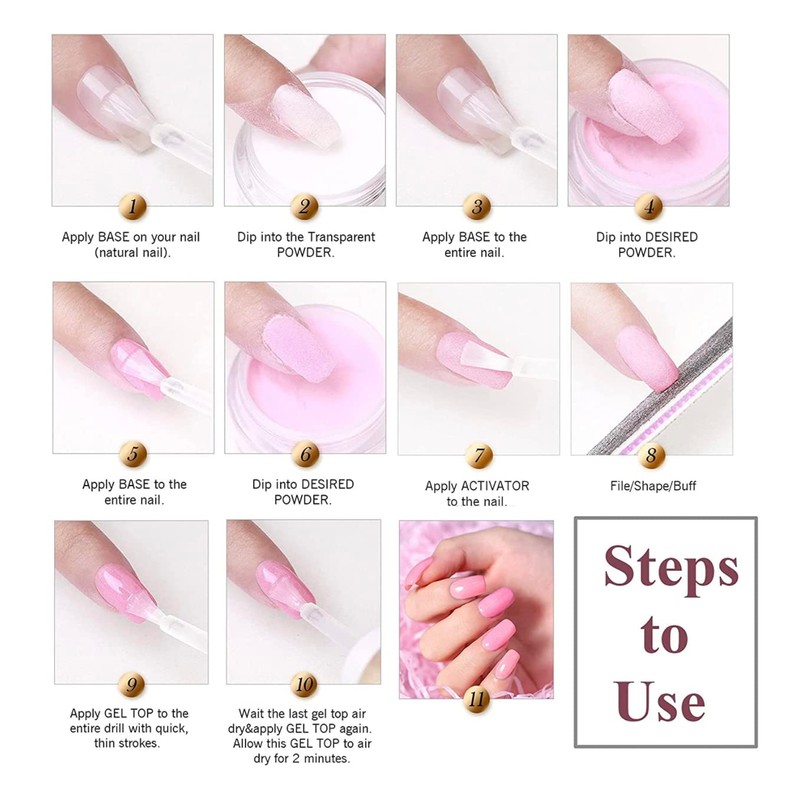 1
Apply BASE on your nail (natural nail).

2
Dip into the Transparent POWDER.

3
Apply BASE to the entire nail.

4
Dip into DESIRED POWDER.

5
Apply BASE to the entire nail.

6
Dip into DESIRED POWDER.

7
Apply ACTIVATOR to the nail.

8
File/Shape/Buff

9
Apply GEL TOP to the entire drill with quick, thin strokes.

10
Wait the last gel top air dry&apply GEL TOP again. Allow this GEL TOP to air dry for 2 minutes.

11

Steps to Use