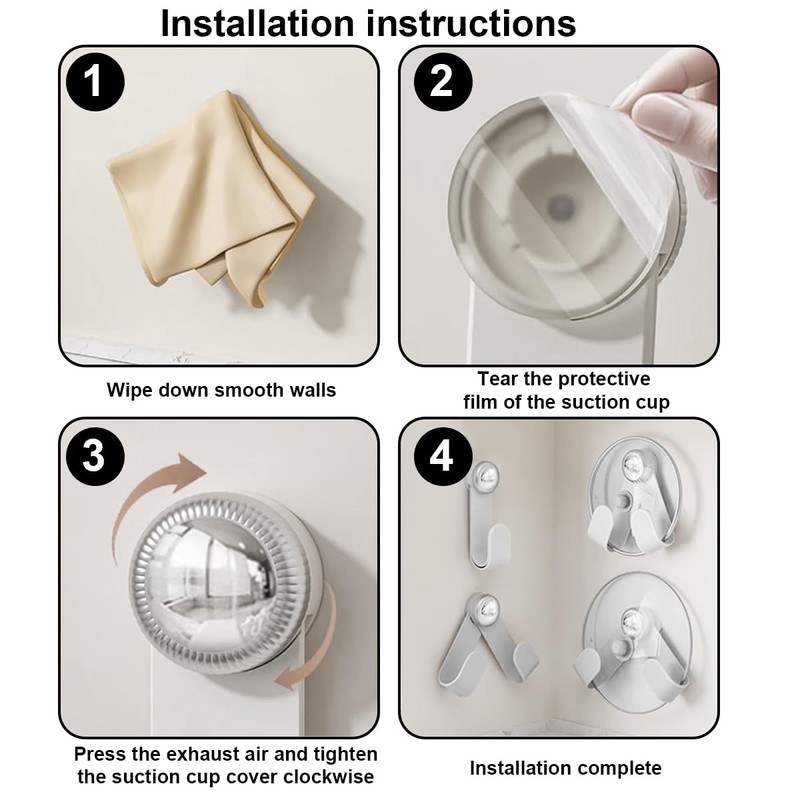 Installation instructions

1

Wipe down smooth walls

2

Tear the protective film of the suction cup

3

Press the exhaust air and tighten the suction cup cover clockwise

4

Installation complete