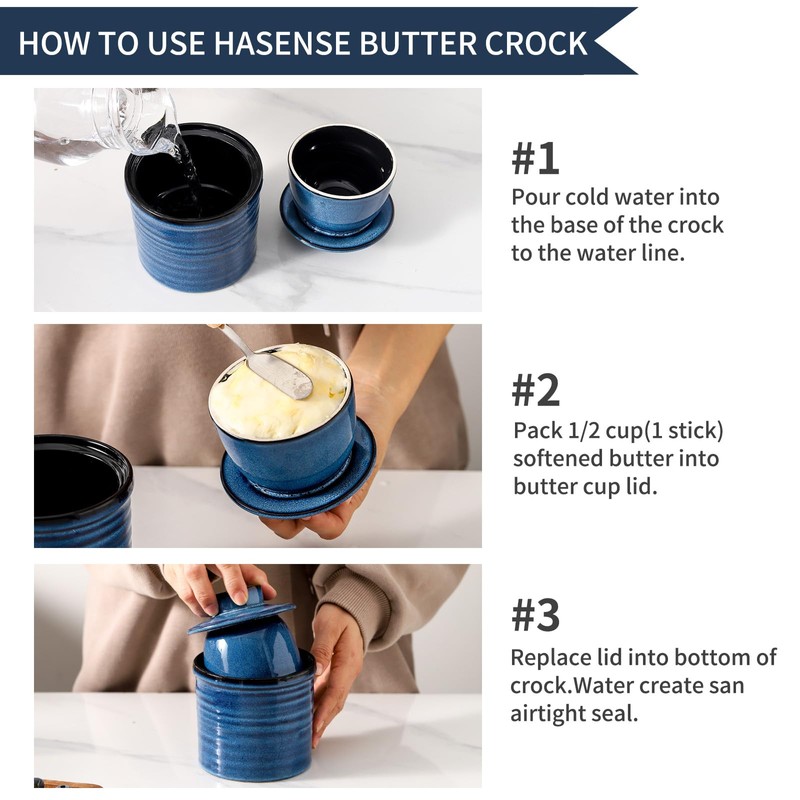 HOW TO USE HASENSE BUTTER CROCK

#1
Pour cold water into the base of the crock to the water line.

#2
Pack 1/2 cup(1 stick) softened butter into butter cup lid.

#3
Replace lid into bottom of crock.Water create san airtight seal.