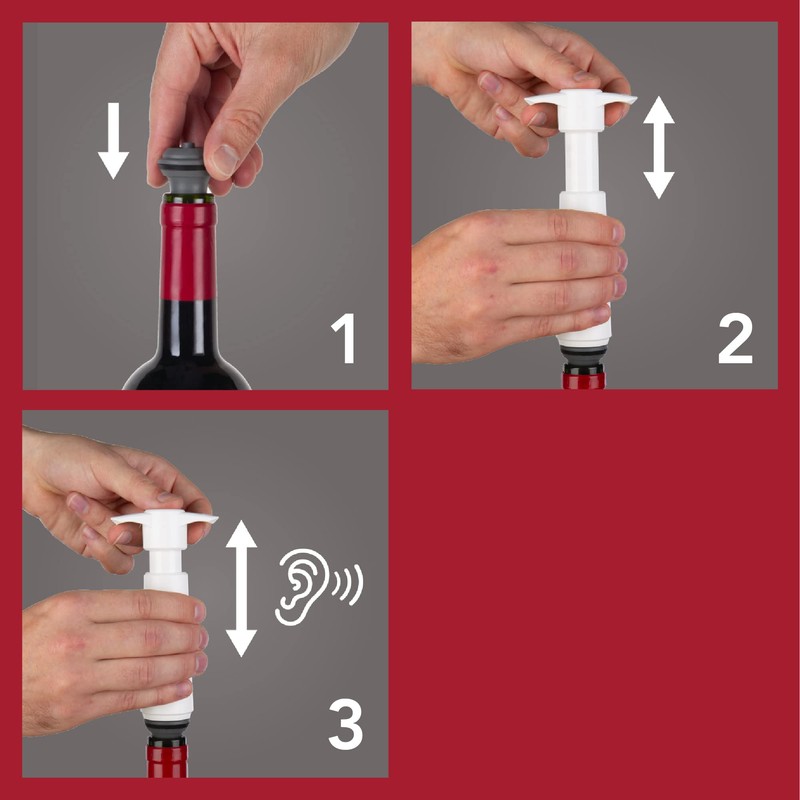 1

2

3