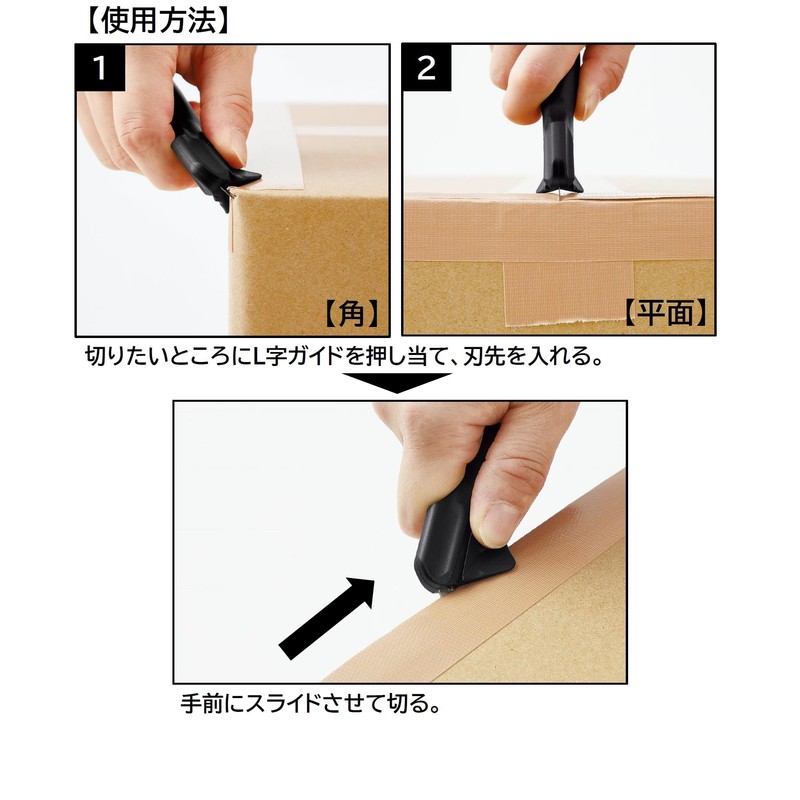 【使用方法】

1

【角】

2

【平面】

切りたいところにL字ガイドを押し当て、刃先を入れる。

手前にスライドさせて切る。