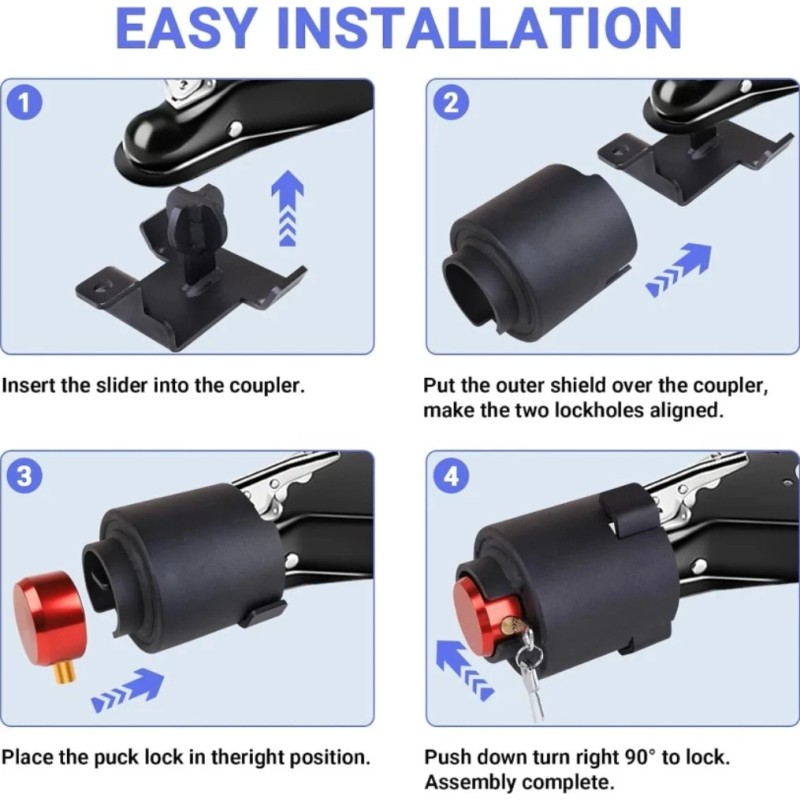 EASY INSTALLATION

1

Insert the slider into the coupler.

2

Put the outer shield over the coupler, make the two lockholes aligned.

3

Place the puck lock in theright position.

4

Push down turn right 90° to lock. Assembly complete.