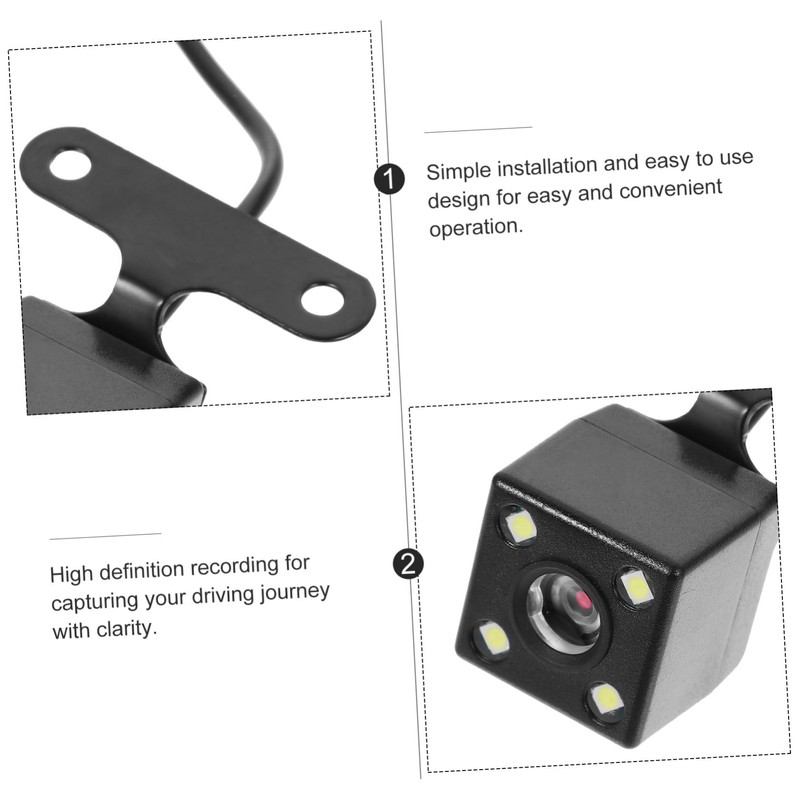 1

Simple installation and easy to use design for easy and convenient operation.

High definition recording for capturing your driving journey with clarity.

2