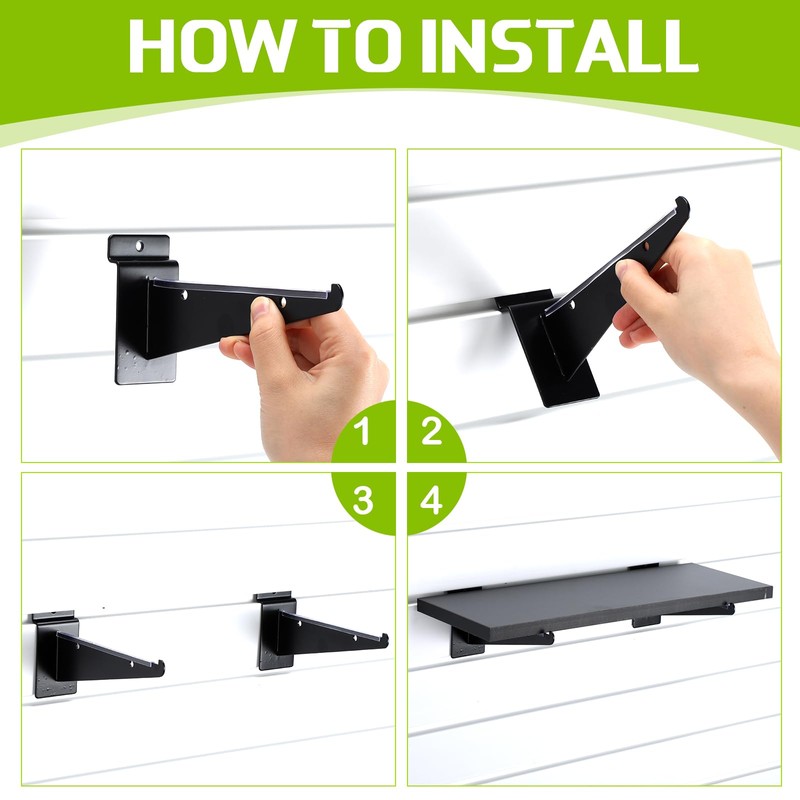 HOW TO INSTALL

1

2

3

4