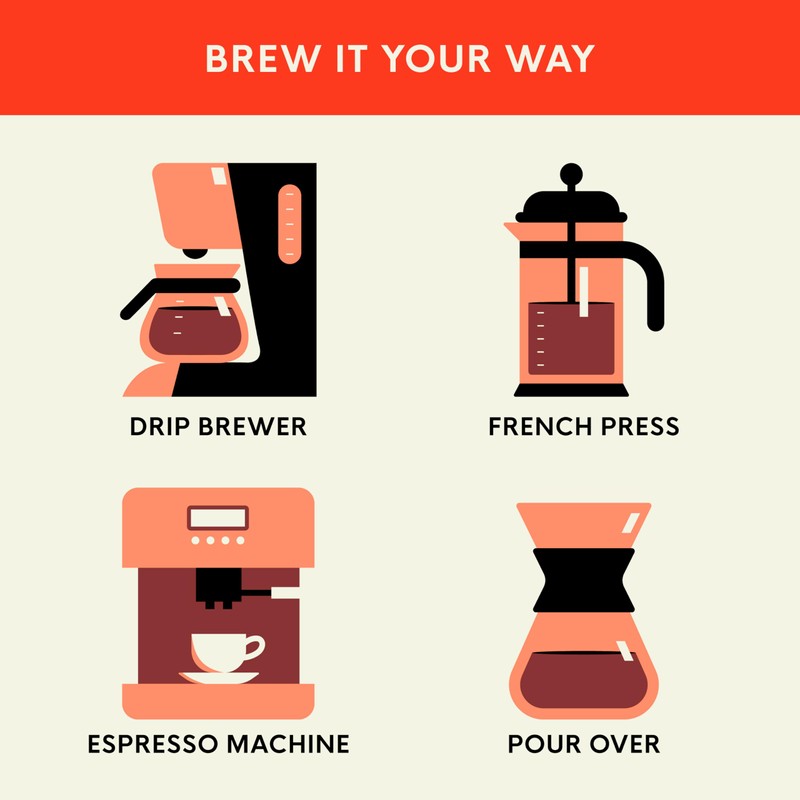 BREW IT YOUR WAY

DRIP BREWER

FRENCH PRESS

ESPRESSO MACHINE

POUR OVER