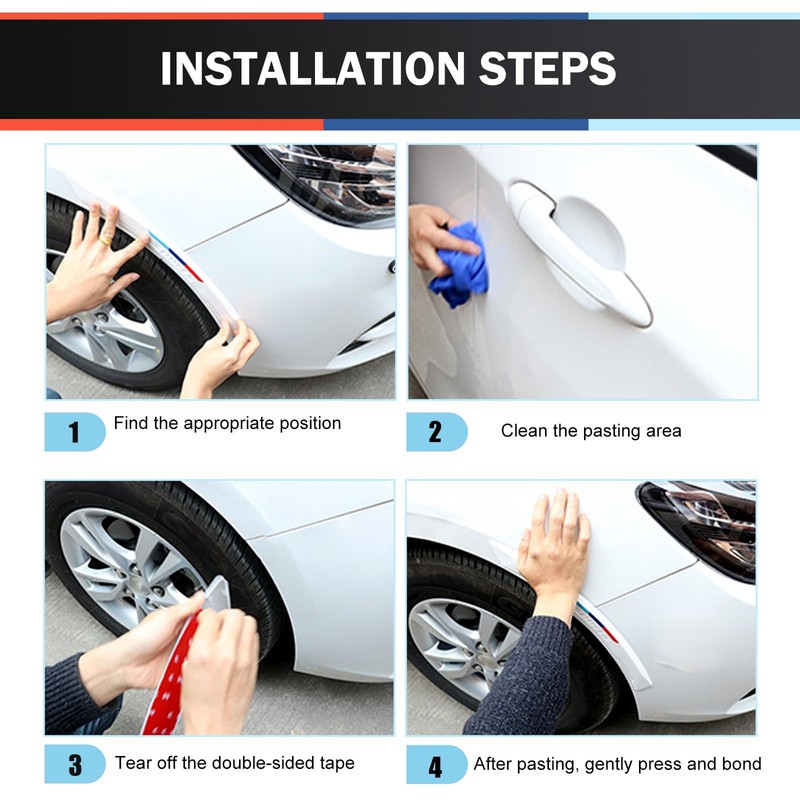 INSTALLATION STEPS

1 Find the appropriate position

2 Clean the pasting area

3 Tear off the double-sided tape

4 After pasting, gently press and bond