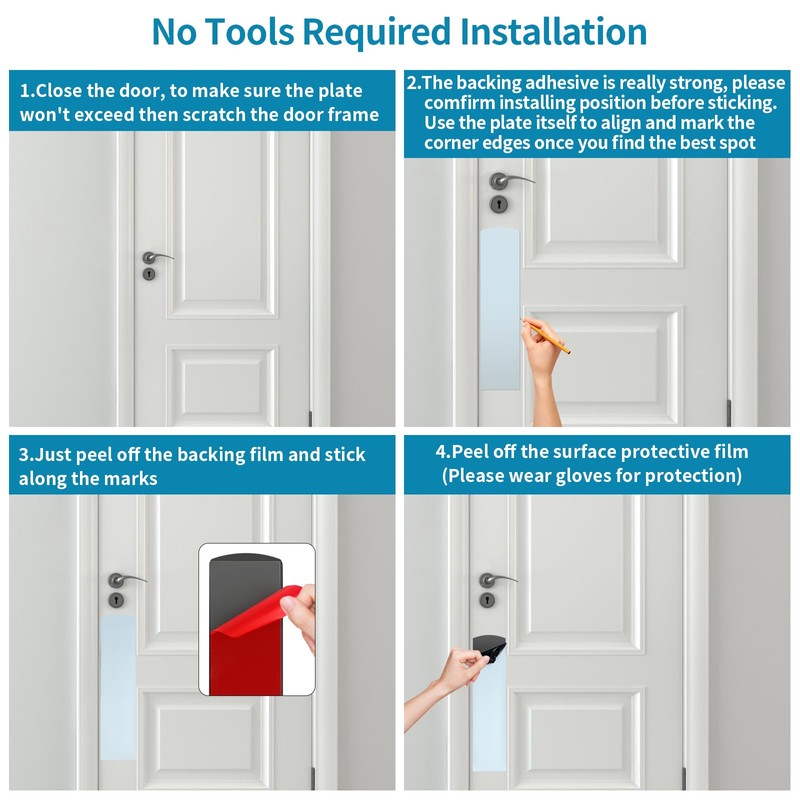 No Tools Required Installation

1.Close the door, to make sure the plate won't exceed then scratch the door frame

2.The backing adhesive is really strong, please comfirm installing position before sticking. Use the plate itself to align and mark the corner edges once you find the best spot

3.Just peel off the backing film and stick along the marks

4.Peel off the surface protective film (Please wear gloves for protection)