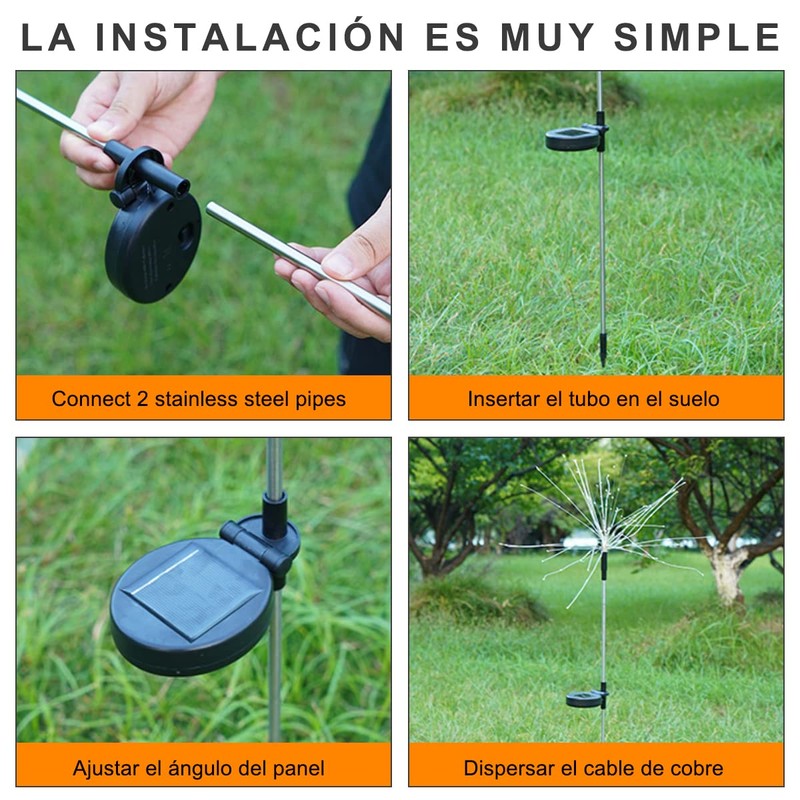 LA INSTALACIÓN ES MUY SIMPLE

Connect 2 stainless steel pipes

Insertar el tubo en el suelo

Ajustar el ángulo del panel

Dispersar el cable de cobre