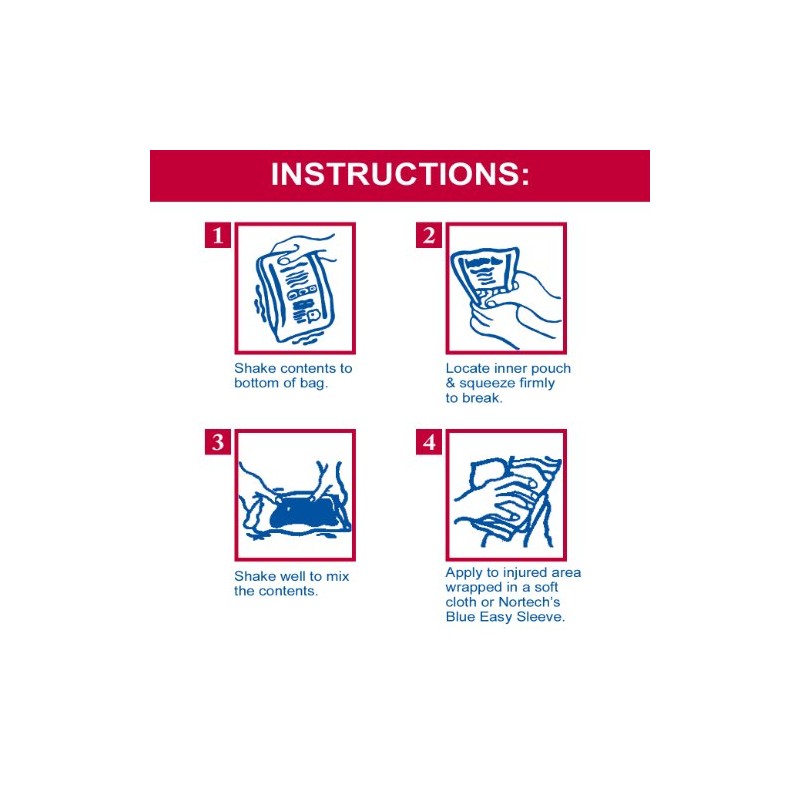 INSTRUCTIONS:

1

Shake contents to bottom of bag.

2

Locate inner pouch & squeeze firmly to break.

3

Shake well to mix the contents.

4

Apply to injured area wrapped in a soft cloth or Nortech's Blue Easy Sleeve.