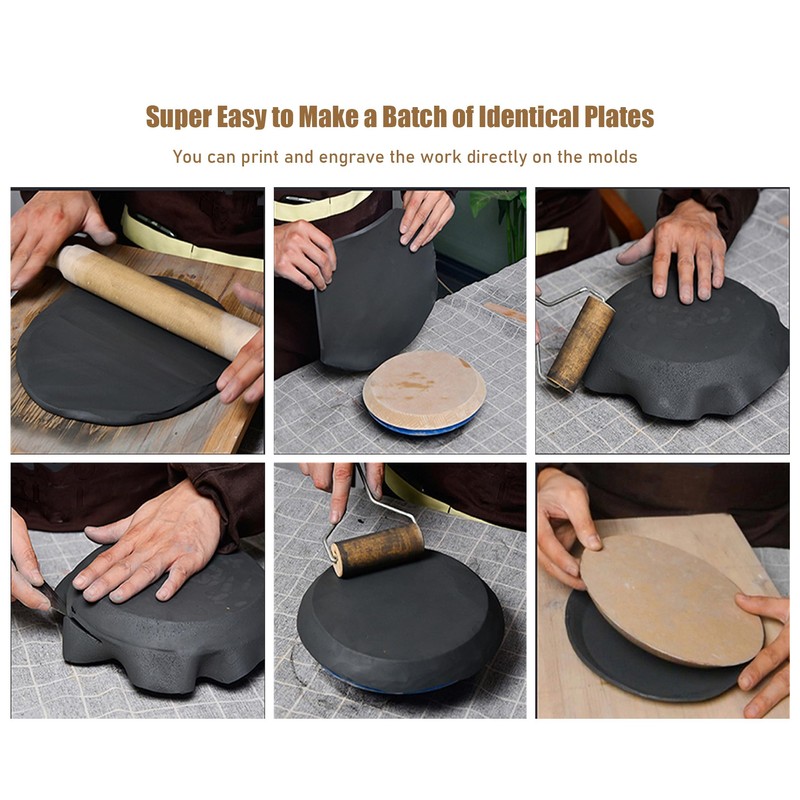 Super Easy to Make a Batch of Identical Plates

You can print and engrave the work directly on the molds