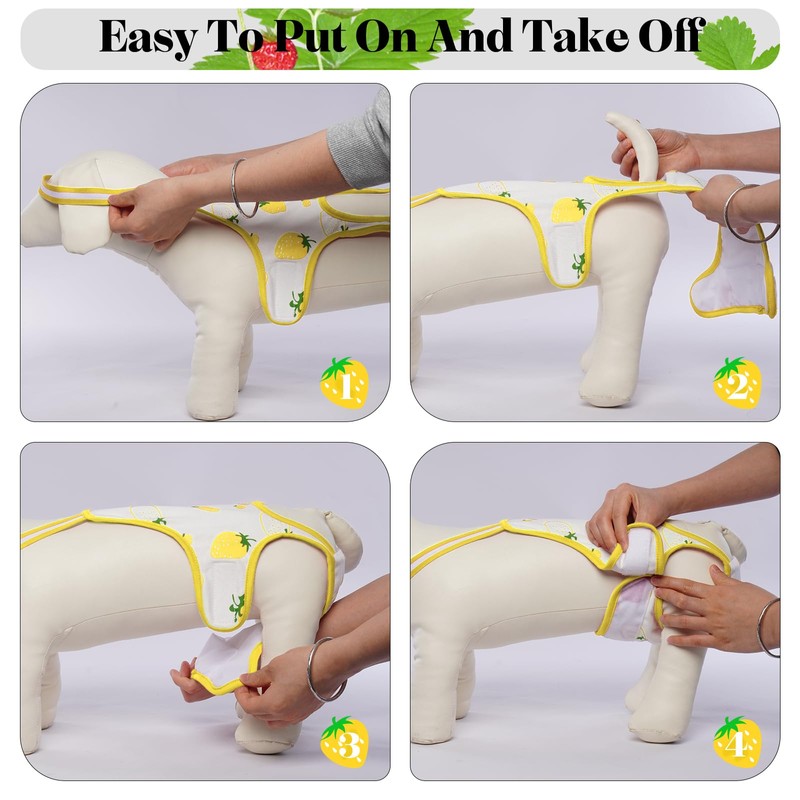 Easy To Put On And Take Off

1

2

3

4