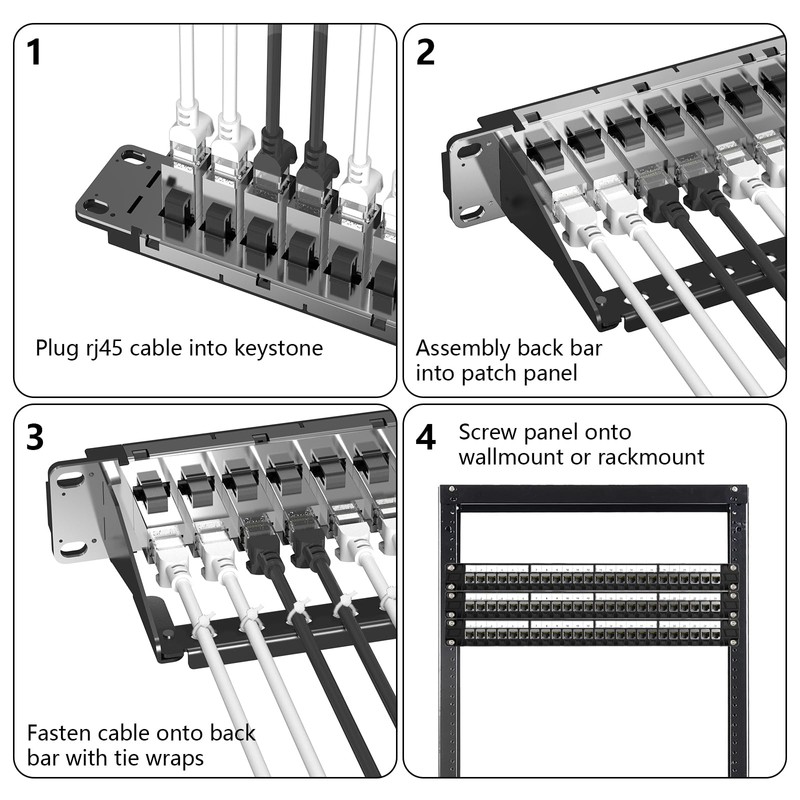 1

Plug rj45 cable into keystone

2

Assembly back bar into patch panel

3

Fasten cable onto back bar with tie wraps

4

Screw panel onto wallmount or rackmount