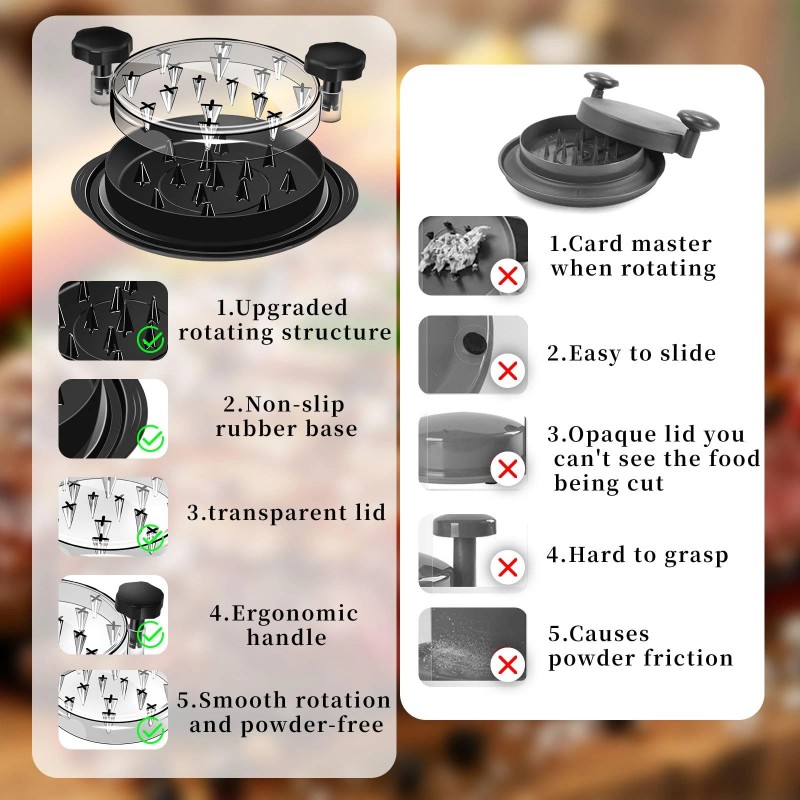 1.Upgraded rotating structure

2.Non-slip rubber base

3.transparent lid

4.Ergonomic handle

5.Smooth rotation and powder-free

1.Card master when rotating

2.Easy to slide

3.Opaque lid you can't see the food being cut

4.Hard to grasp

5.Causes powder friction