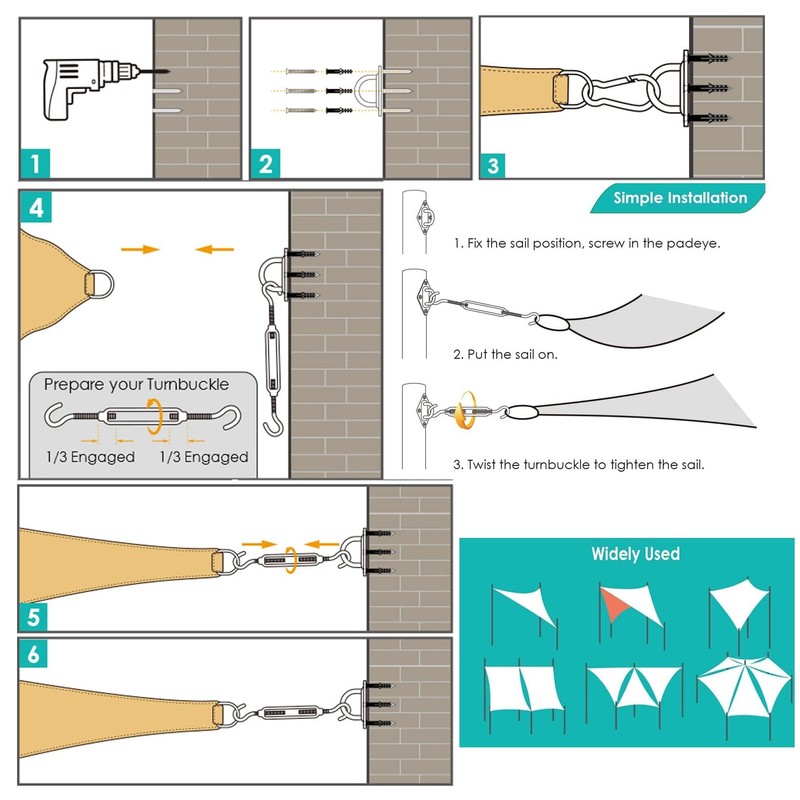 1

2

3

4

Prepare your Turnbuckle

1/3 Engaged

1/3 Engaged

Simple Installation

1. Fix the sail position, screw in the padeye.

2. Put the sail on.

3. Twist the turnbuckle to tighten the sail.

5

6

Widely Used