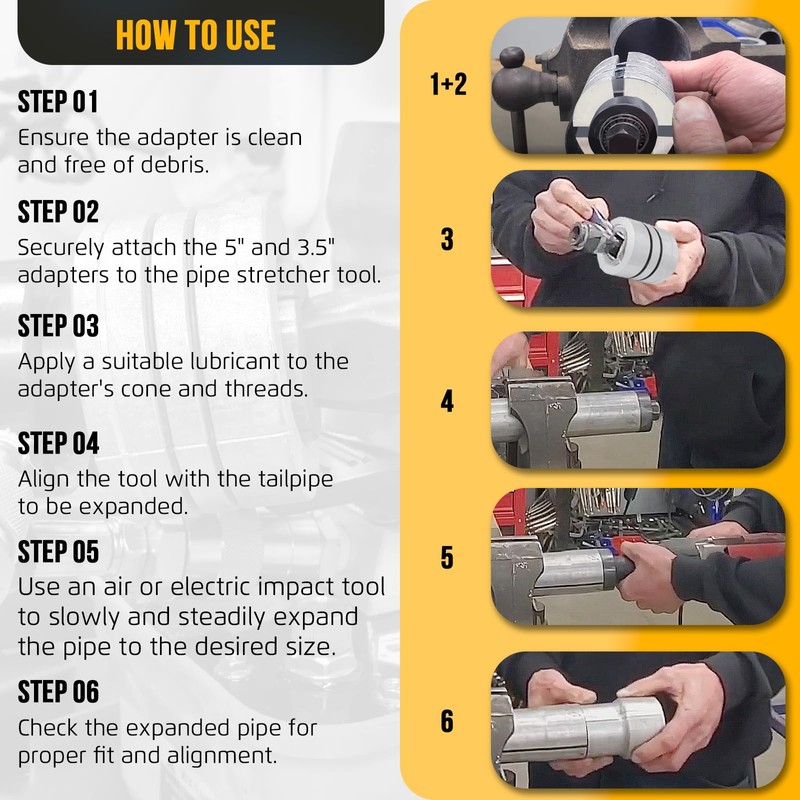 HOW TO USE

STEP 01
Ensure the adapter is clean and free of debris.

STEP 02
Securely attach the 5" and 3.5" adapters to the pipe stretcher tool.

STEP 03
Apply a suitable lubricant to the adapter's cone and threads.

STEP 04
Align the tool with the tailpipe to be expanded.

STEP 05
Use an air or electric impact tool to slowly and steadily expand the pipe to the desired size.

STEP 06
Check the expanded pipe for proper fit and alignment.

1+2

3

4

5

6